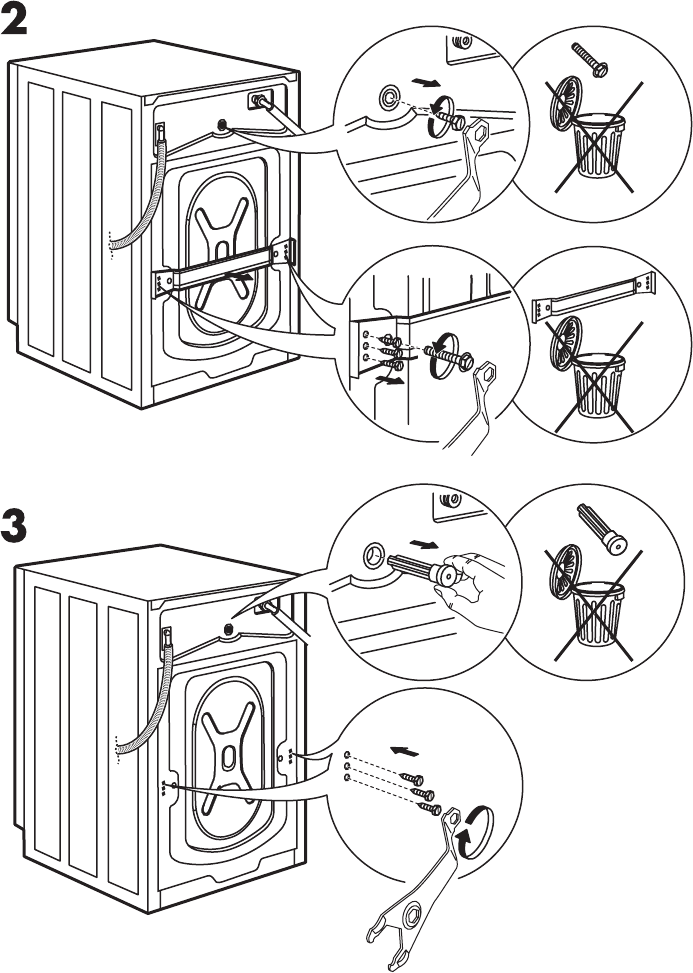 2

3