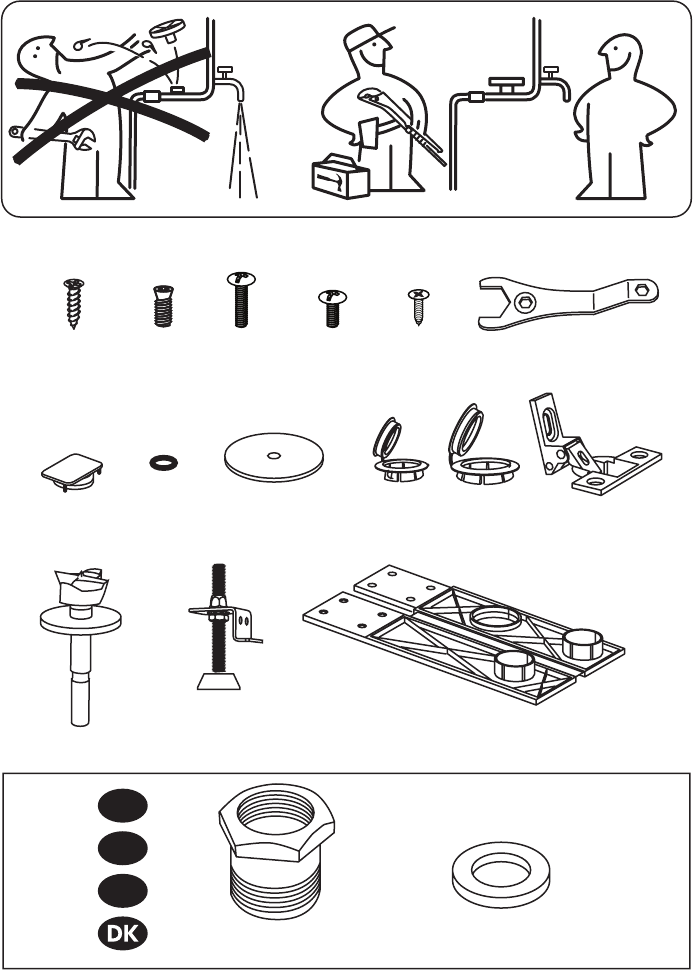 DK