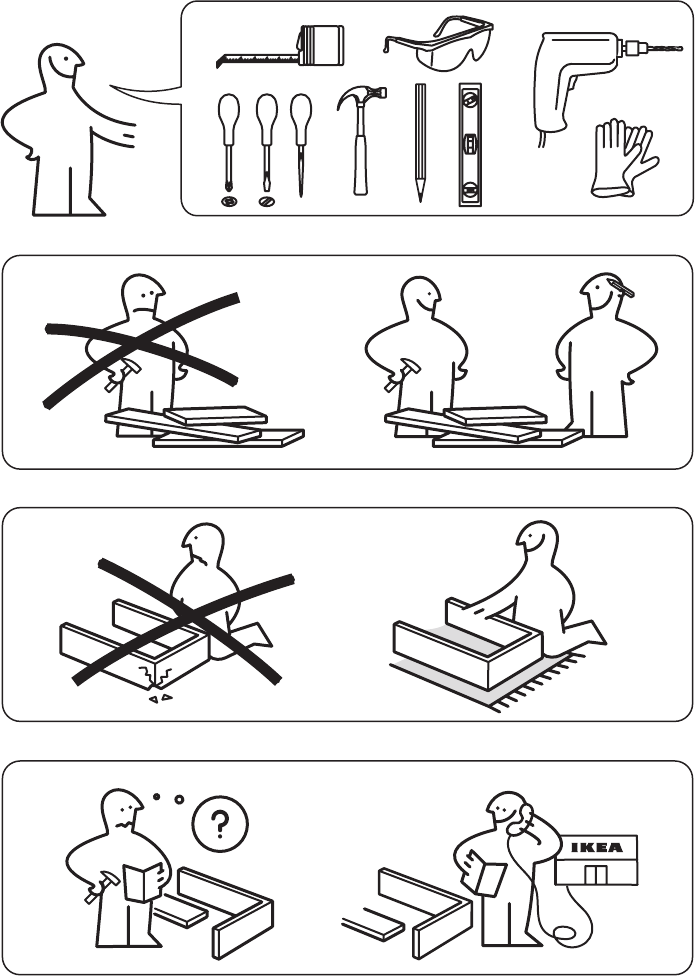 ?

IKEA