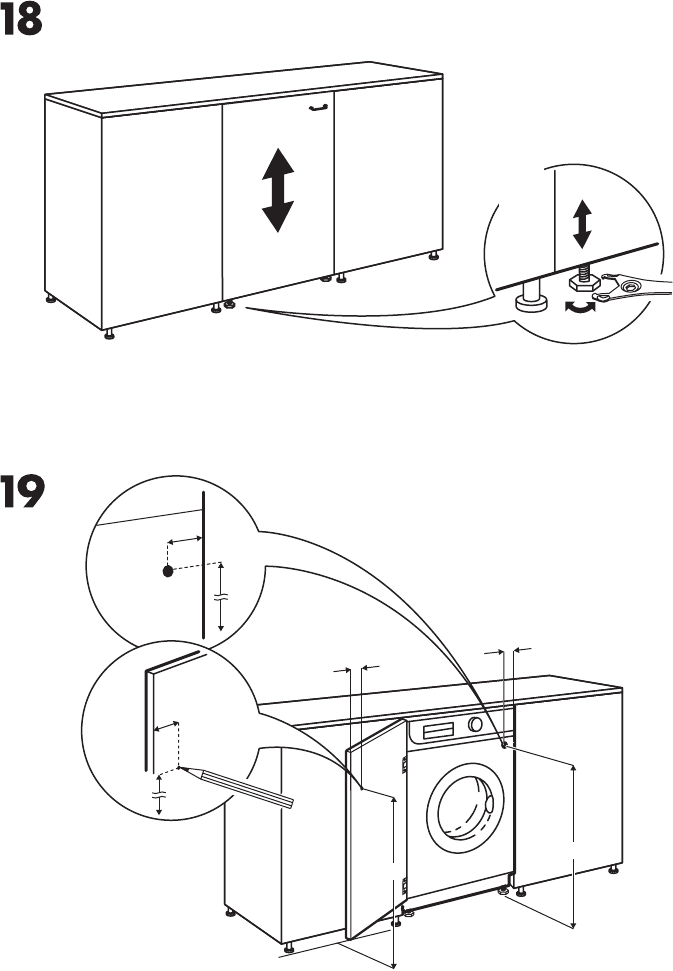 18

19