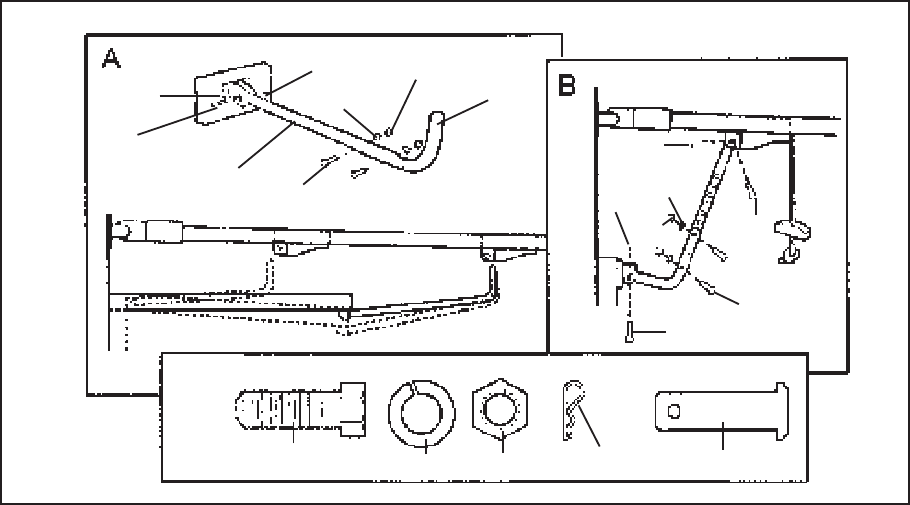 A

B