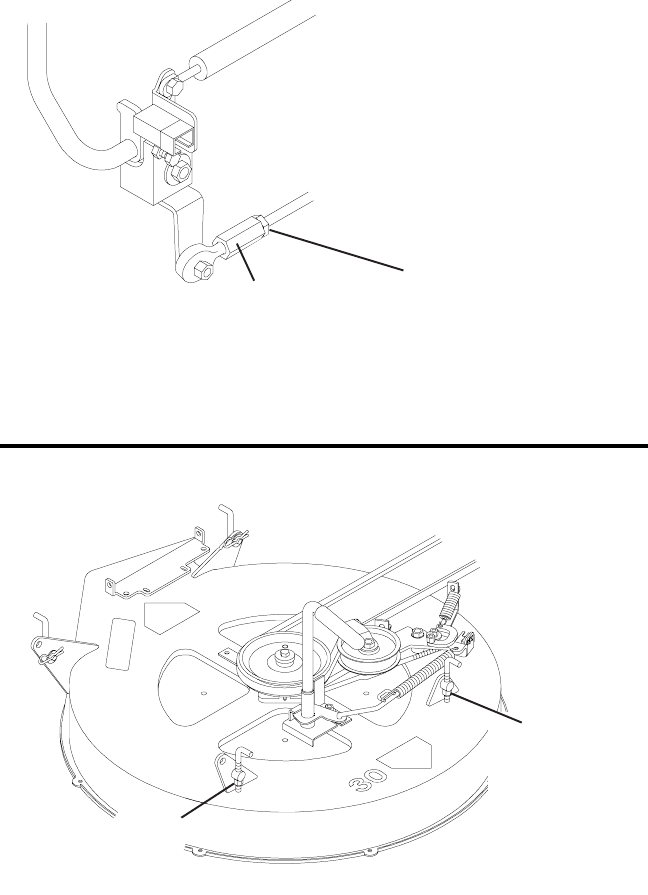 30