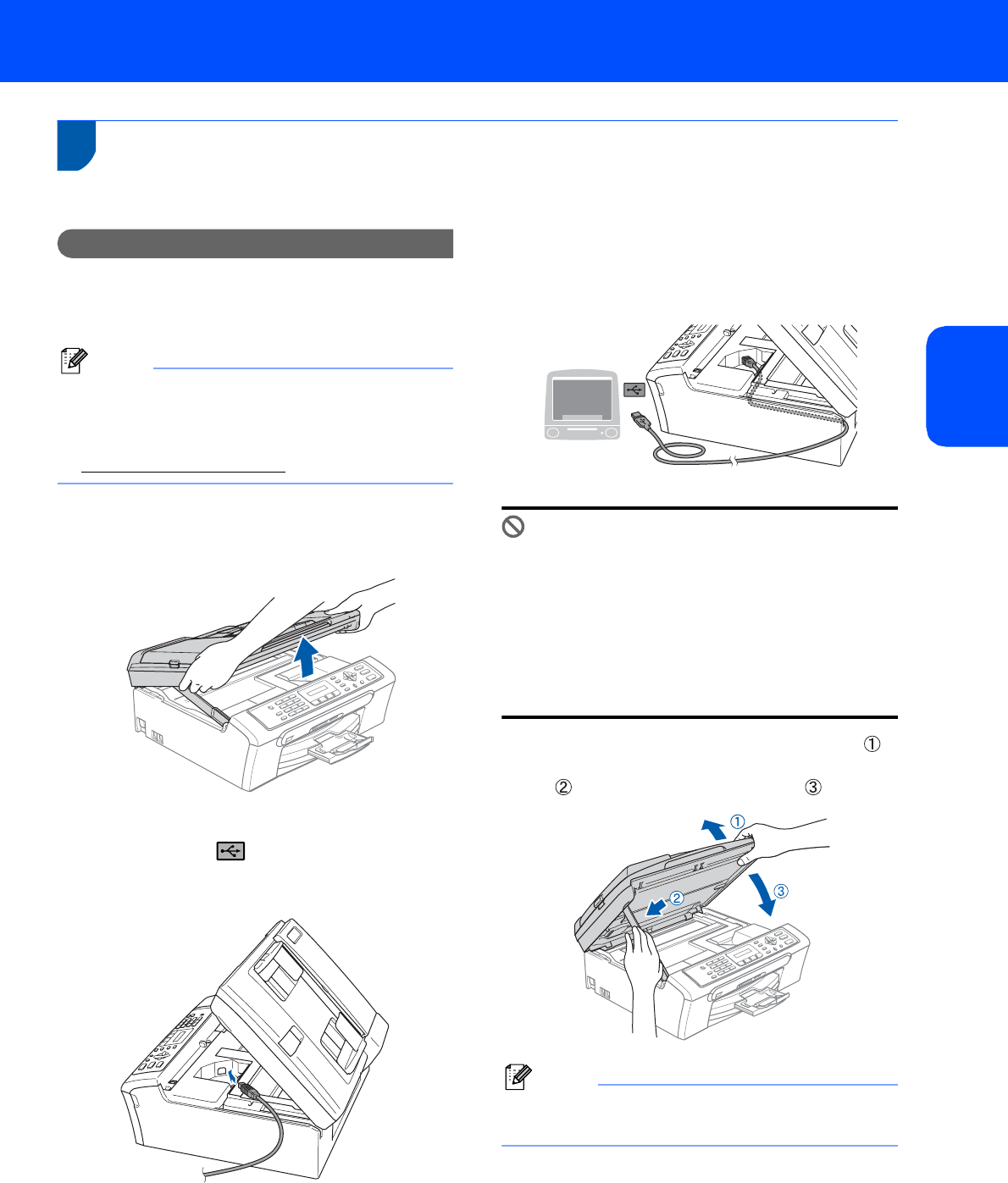 ①

② ③

①

②

③