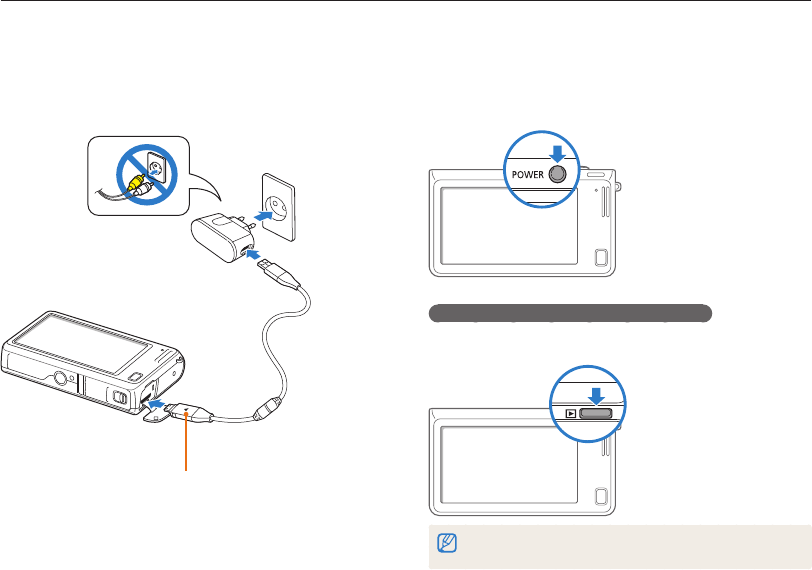 POWER