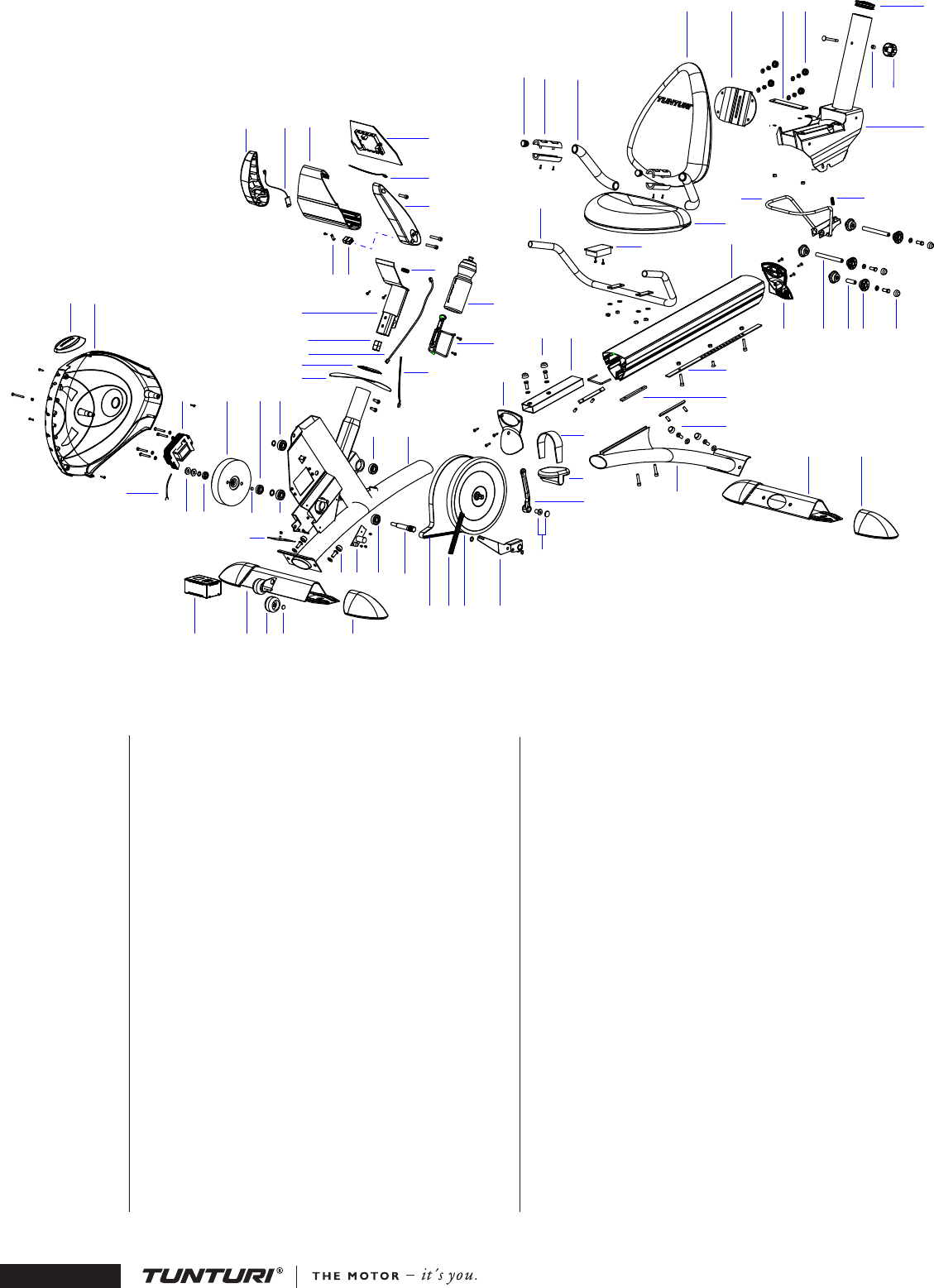 TUNTURI

TUNTURI® THE MOTOR – it's you.