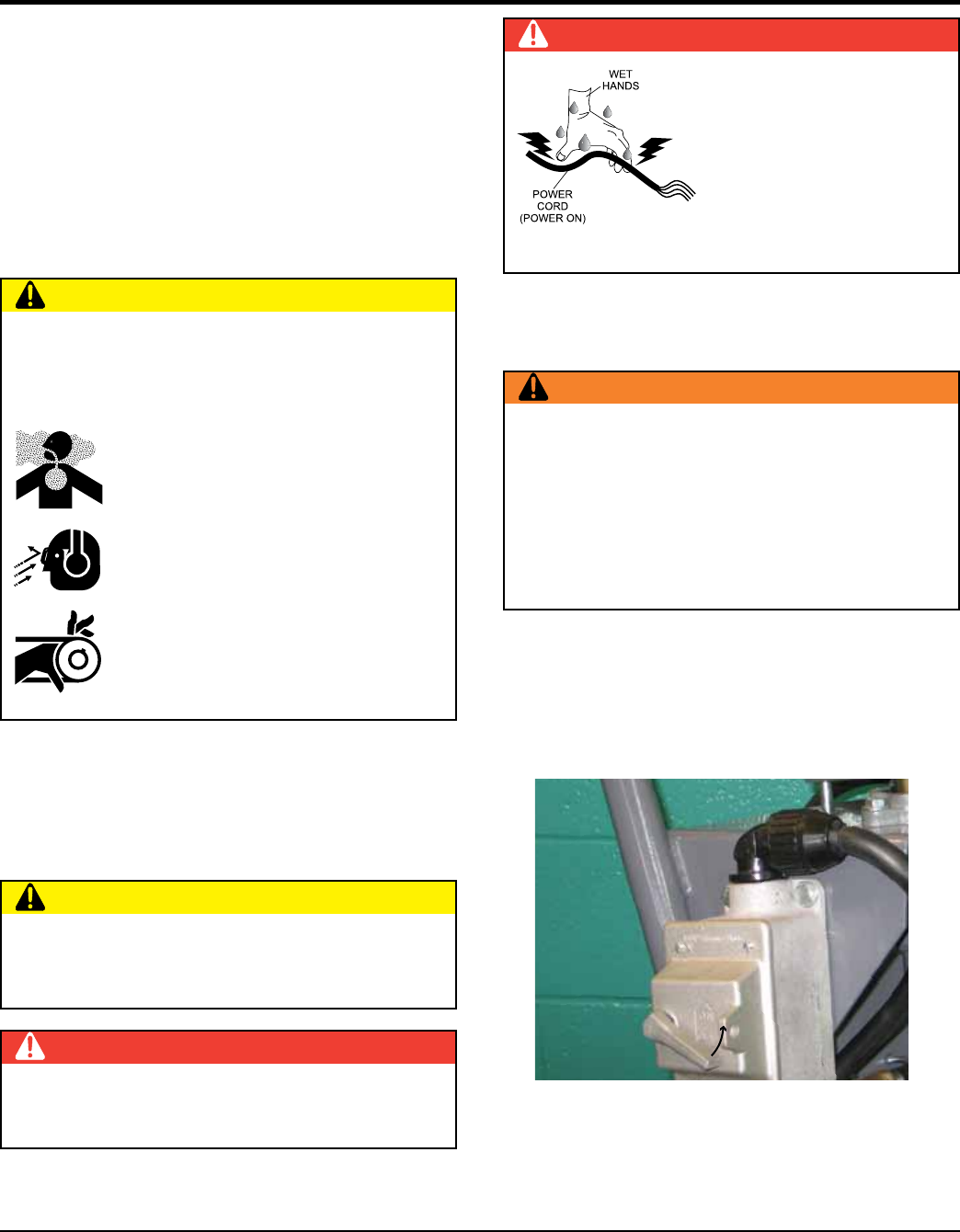 WET HANDS

POWER CORD (POWER ON)