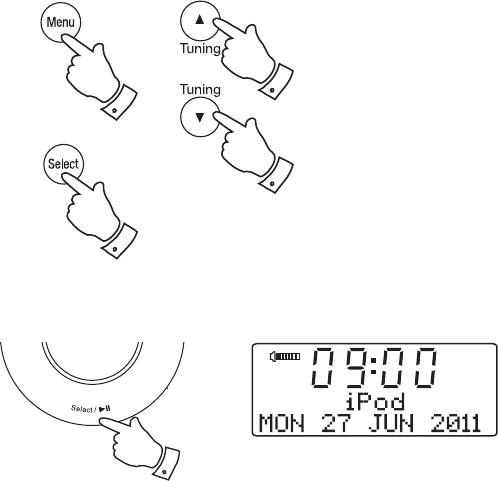 Menu

▲
Tuning

Tuning
▼

Select

Select / ►II

09:00
iPod
MON 27 JUN 2011