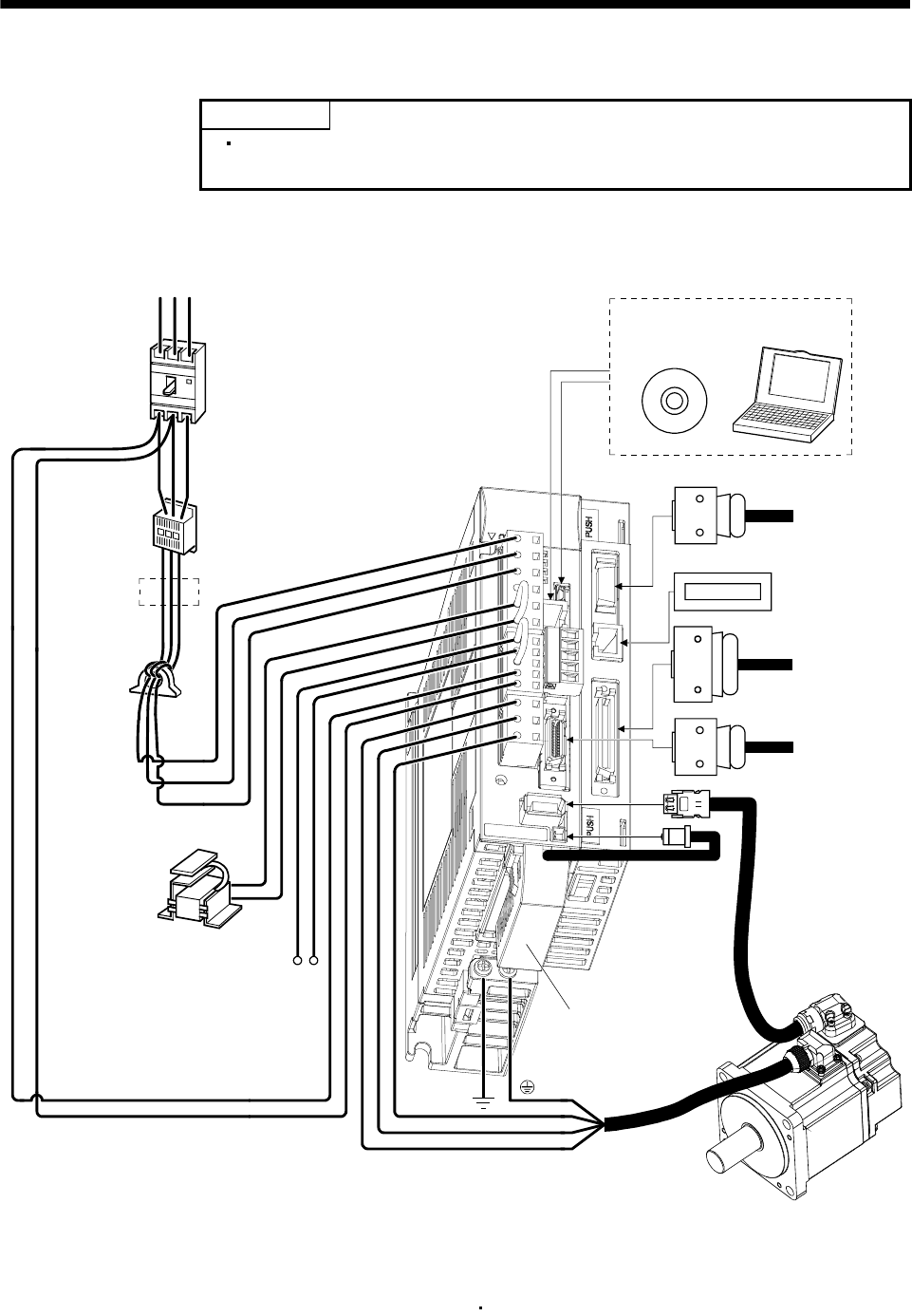 PUSH

PUSH