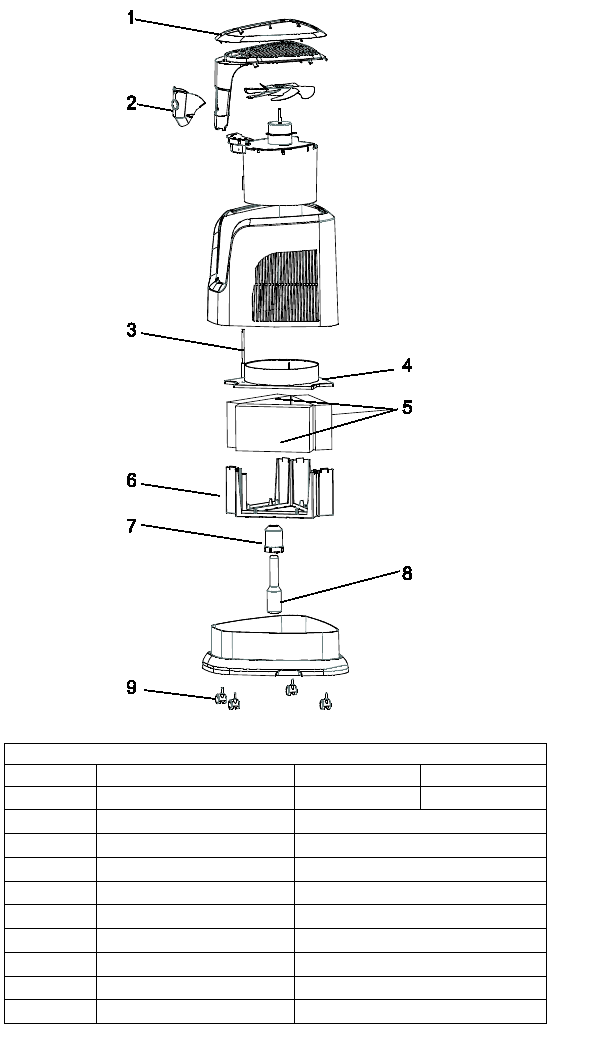 1
2
3
4
5
6
7
8
9