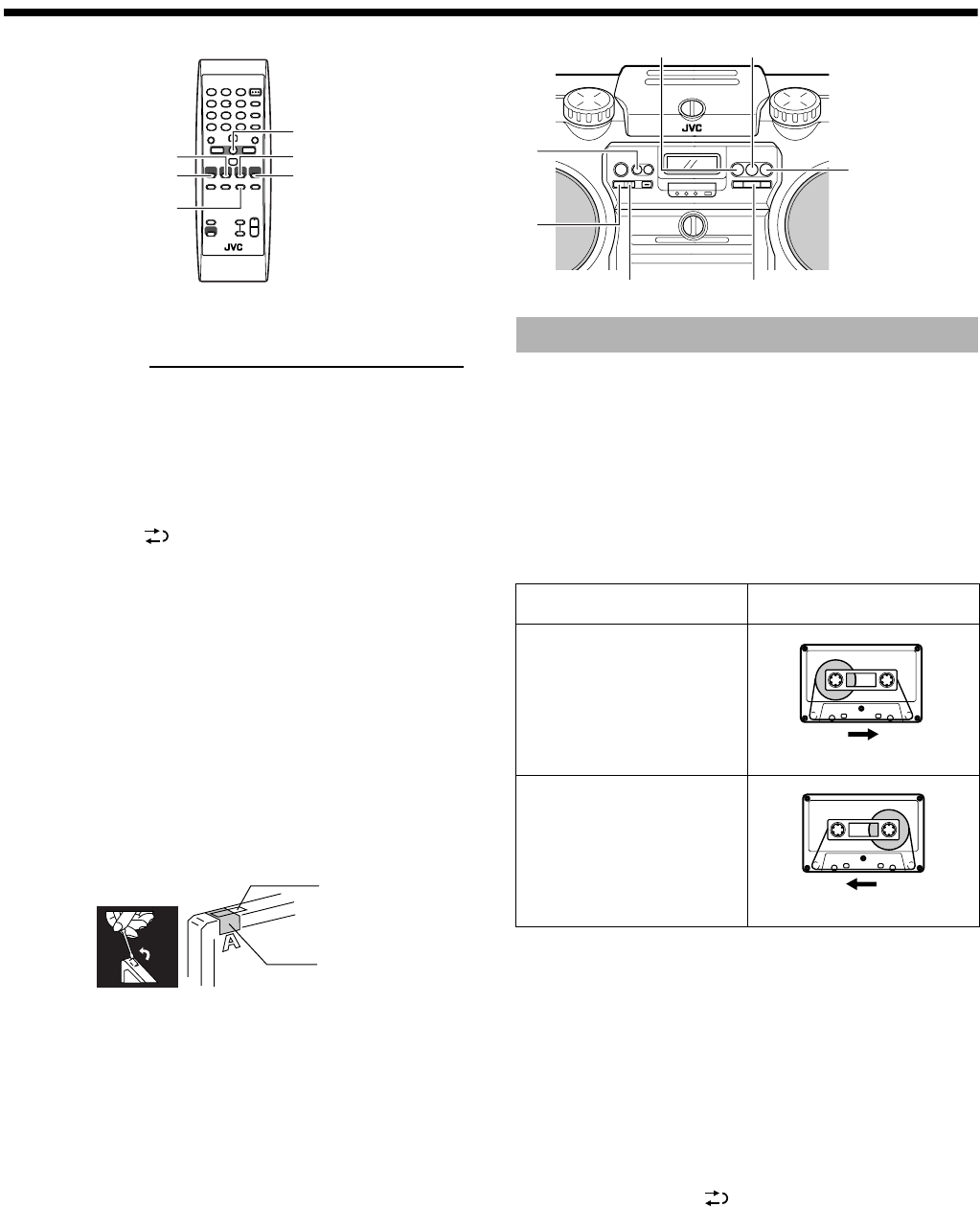 JVC

JVC

A