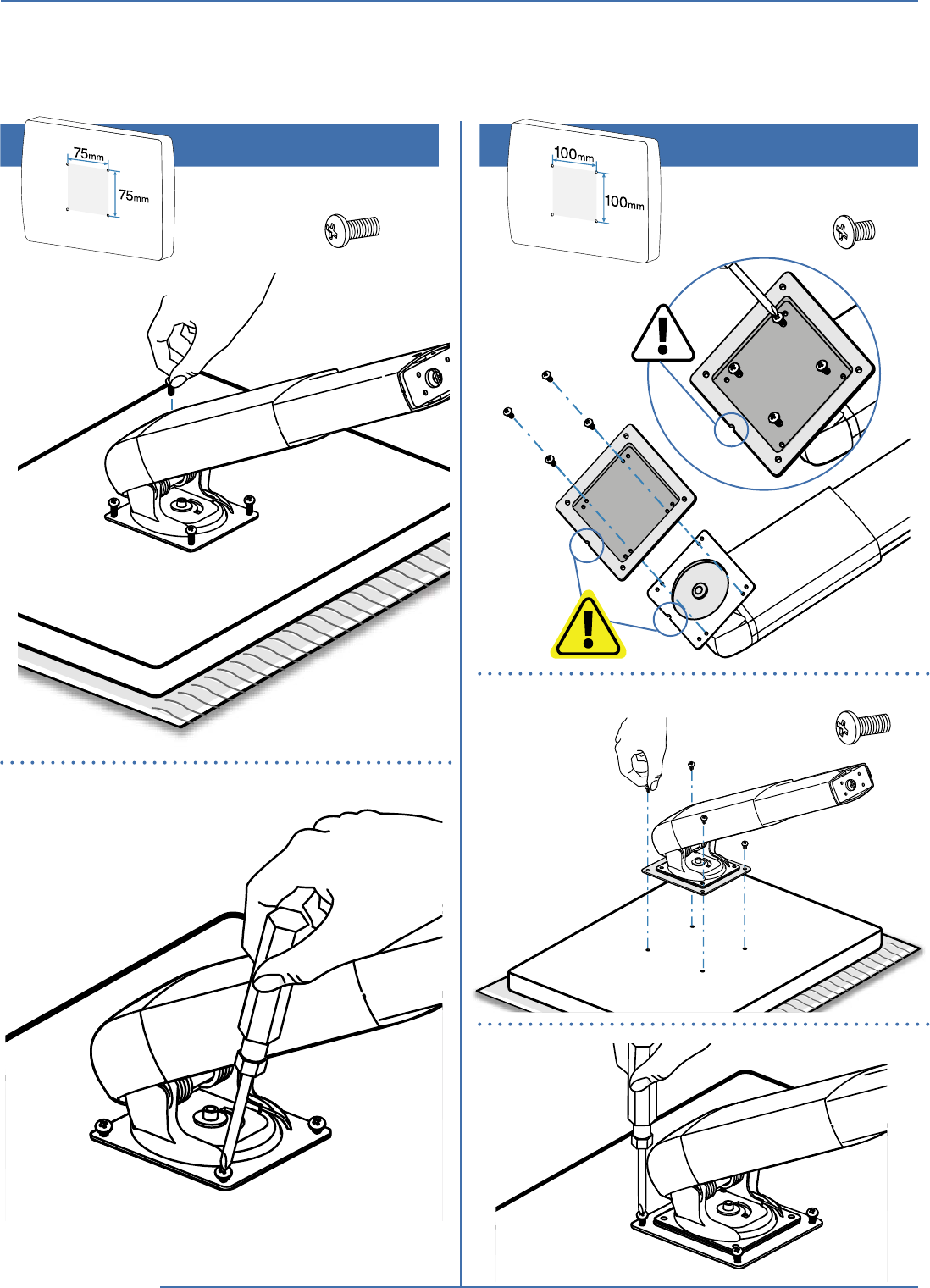 75mm
75mm

100mm
100mm