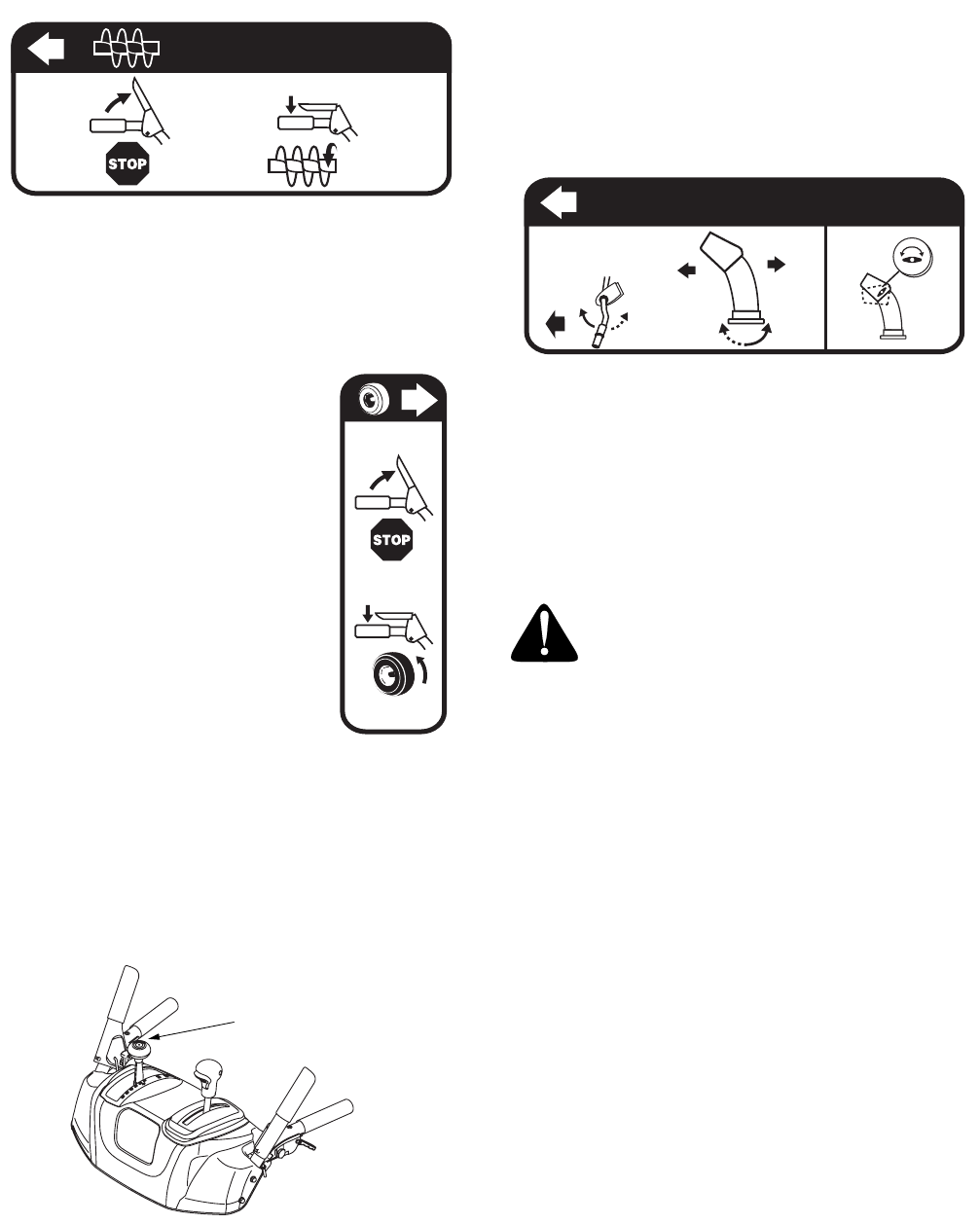 STOP

STOP