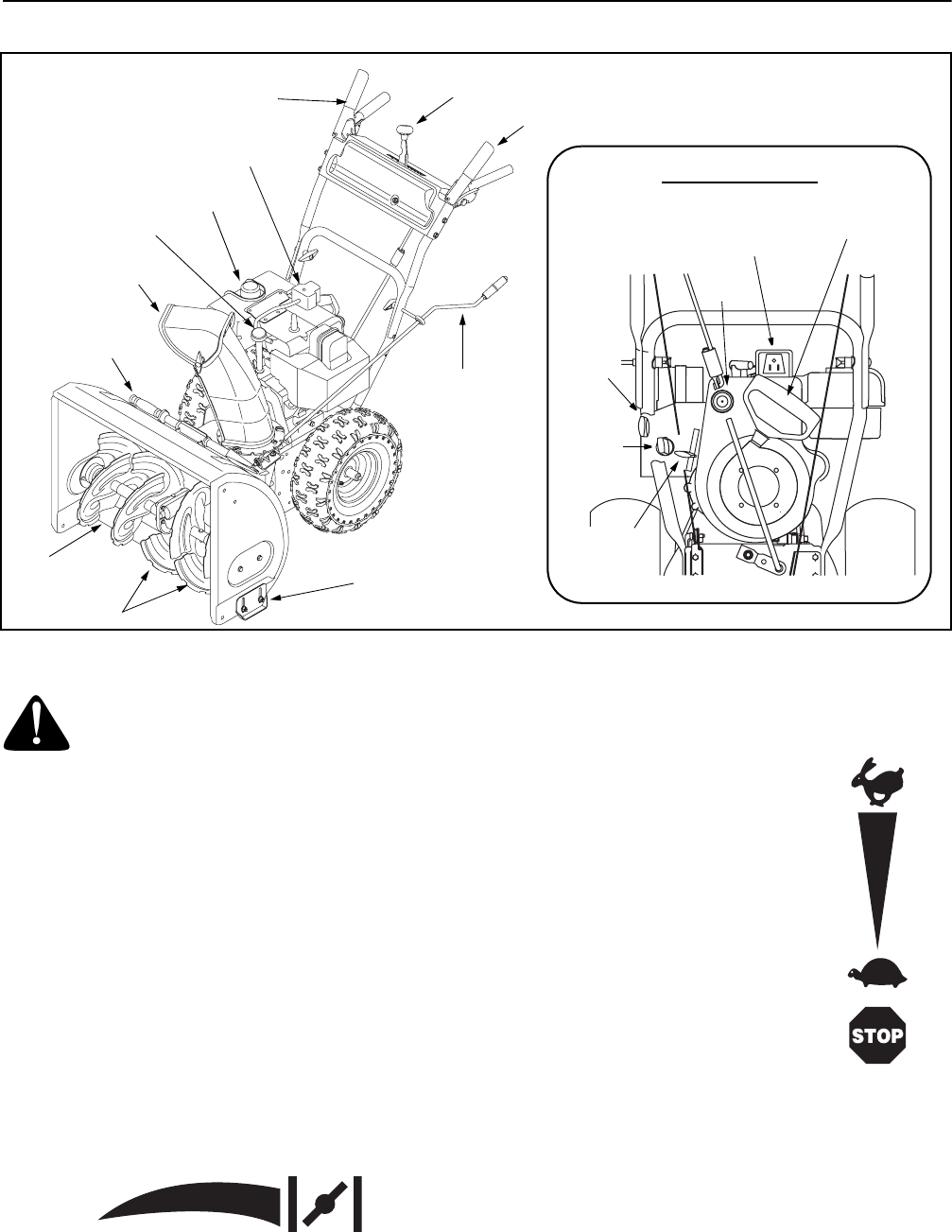 STOP