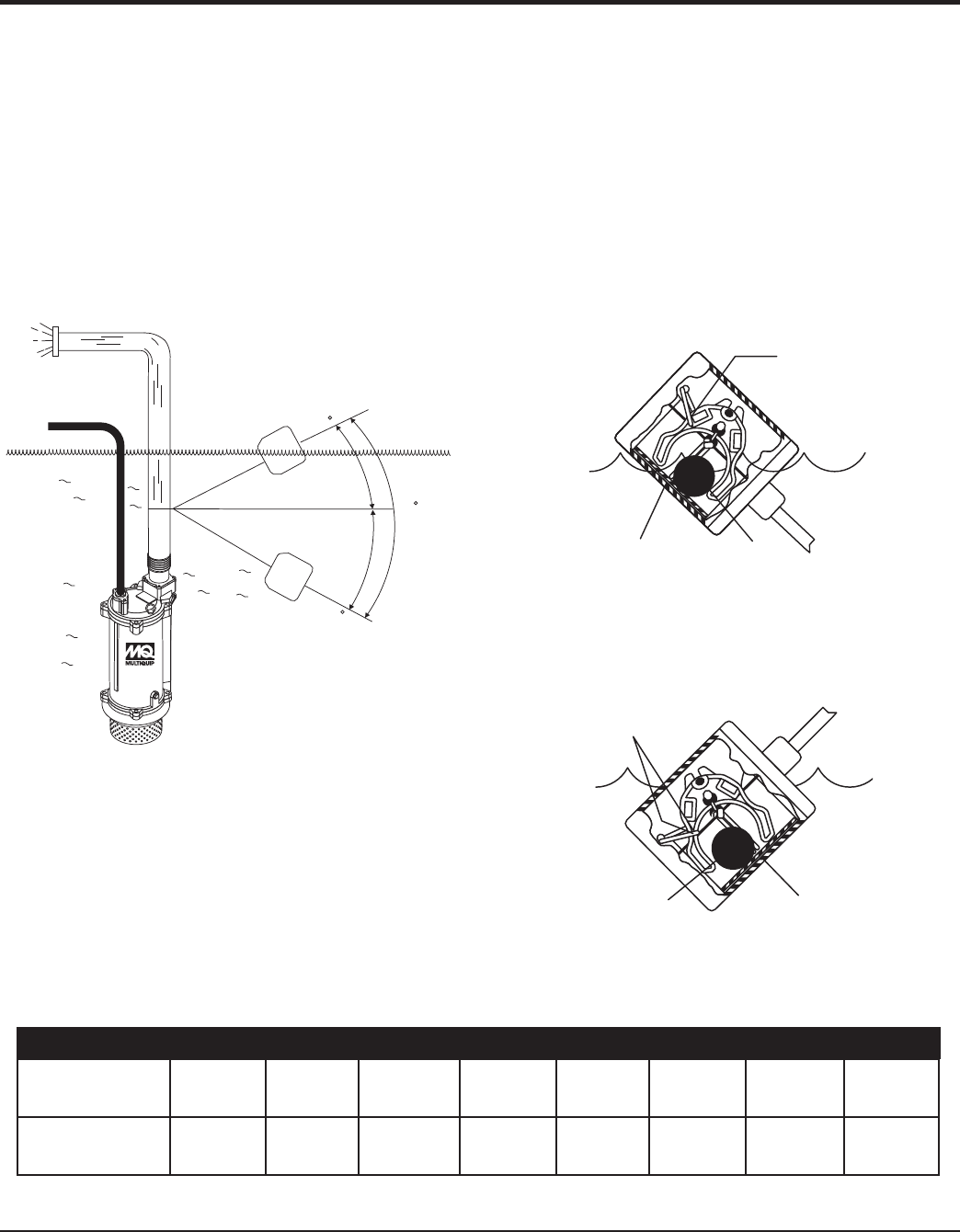 MQ
MULTIQUIP