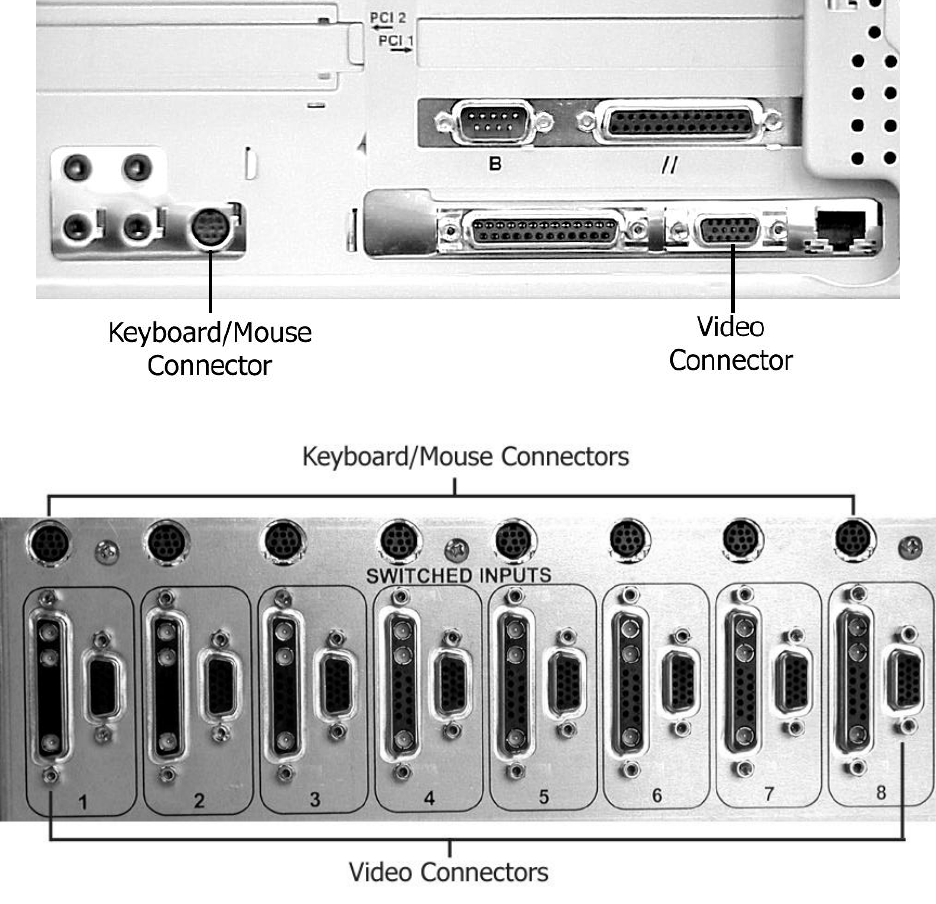 PCI 2
PCI 1
B
//
Keyboard/Mouse Connector
Video Connector

Keyboard/Mouse Connectors
SWITCHED INPUTS
1
2
3
4
5
6
7
8
Video Connectors