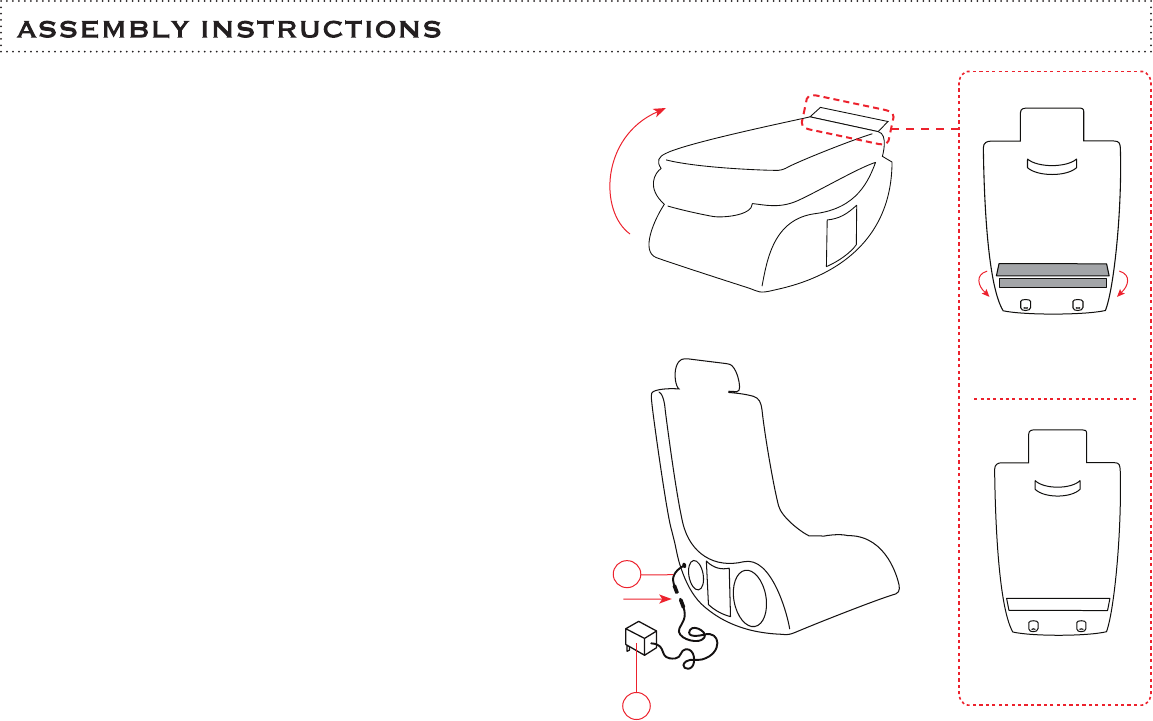 ASSEMBLY INSTRUCTIONS