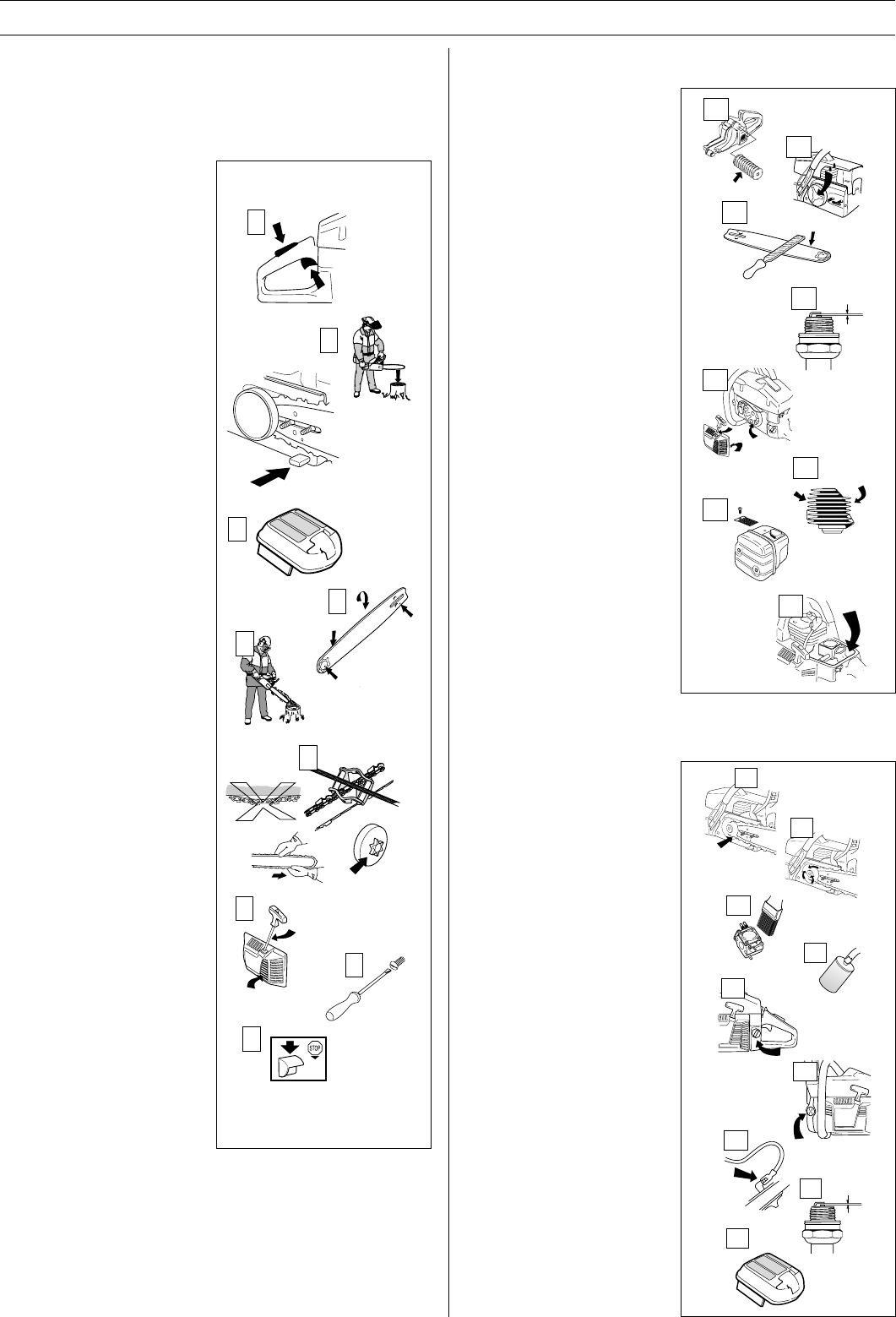 STOP