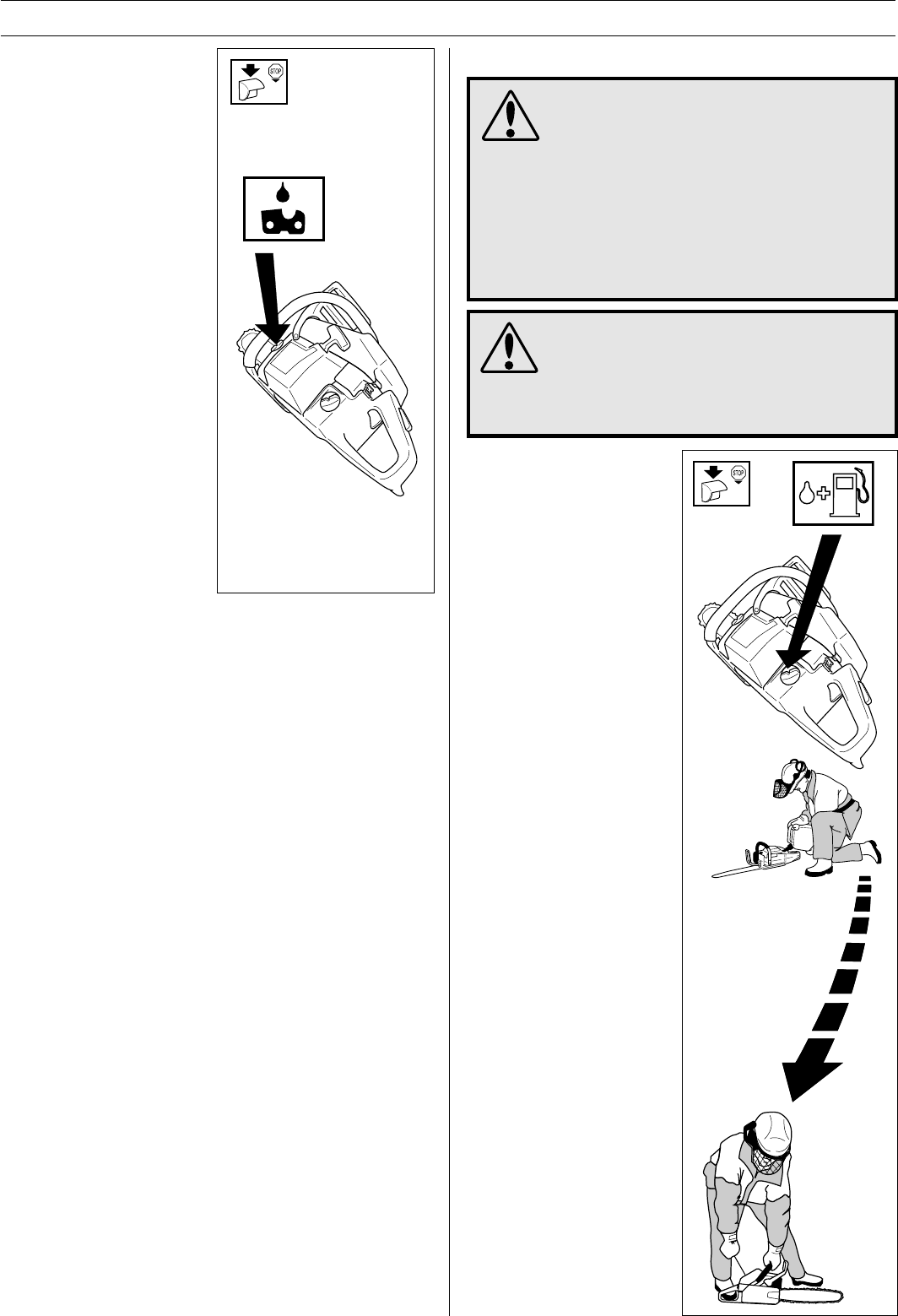 STOP

STOP