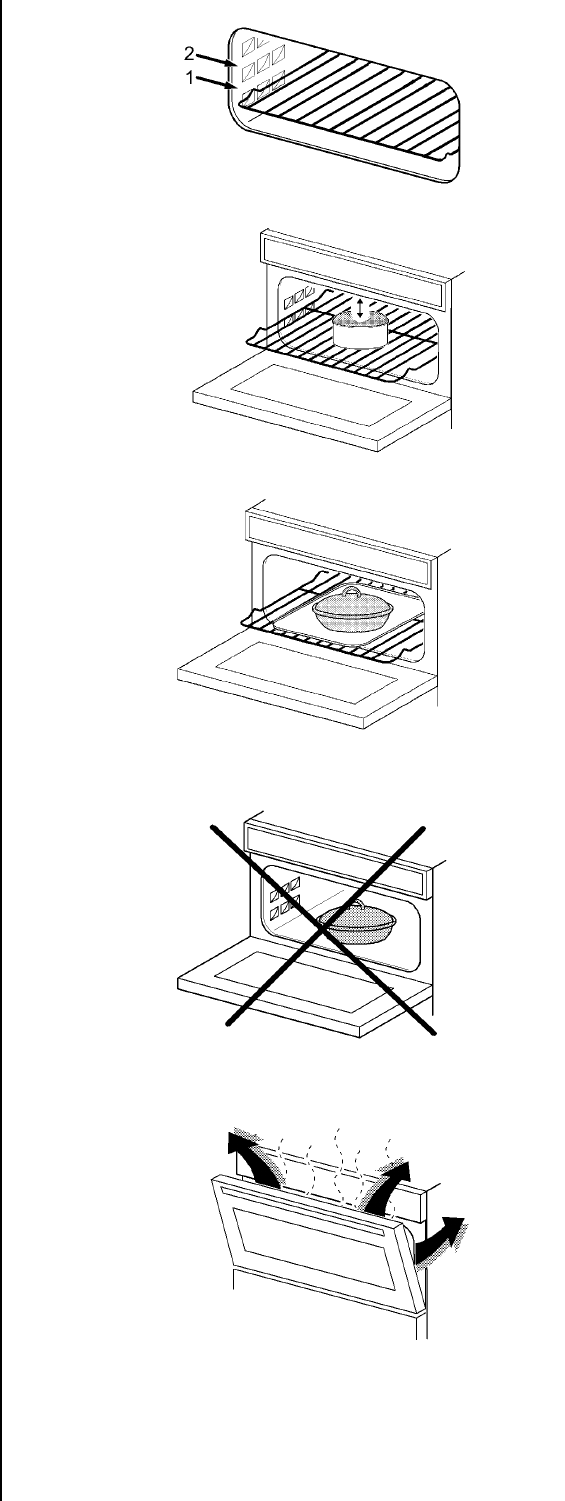 2
1