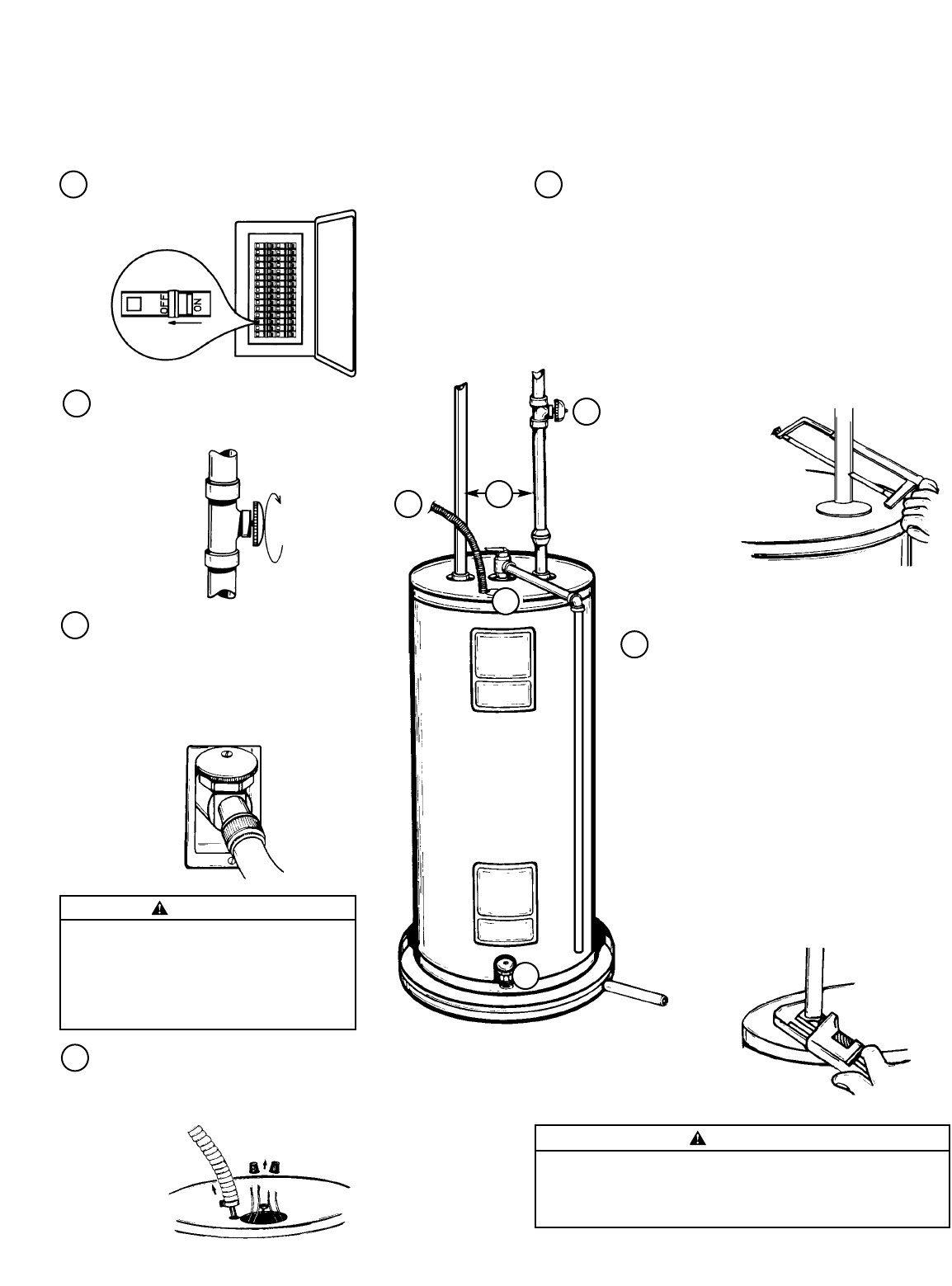 OFF

ON