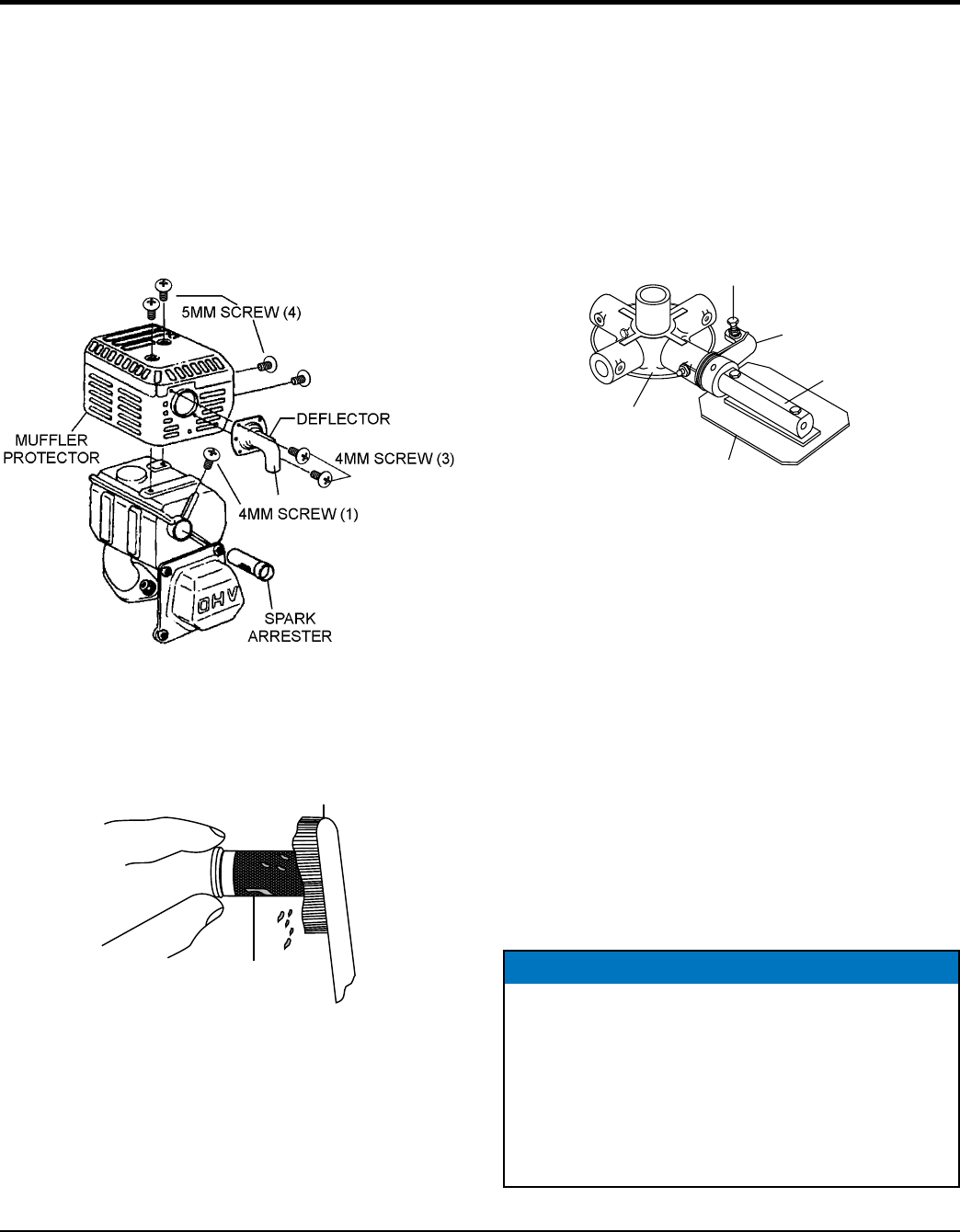 5MM SCREW (4)

MUFFLER PROTECTOR

DEFLECTOR

4MM SCREW (3)

4MM SCREW (1)

SPARK ARRESTER

OHV