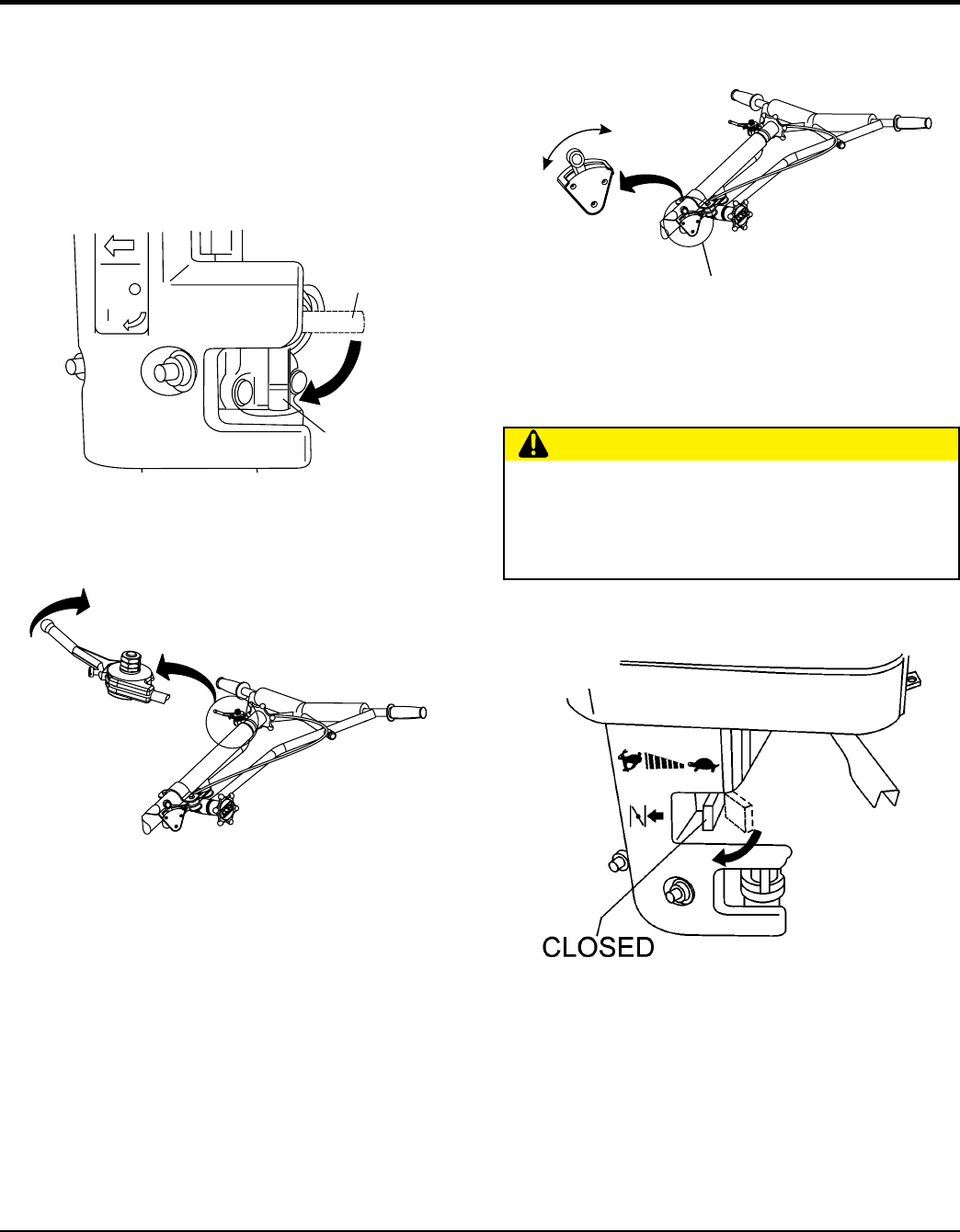 CLOSED