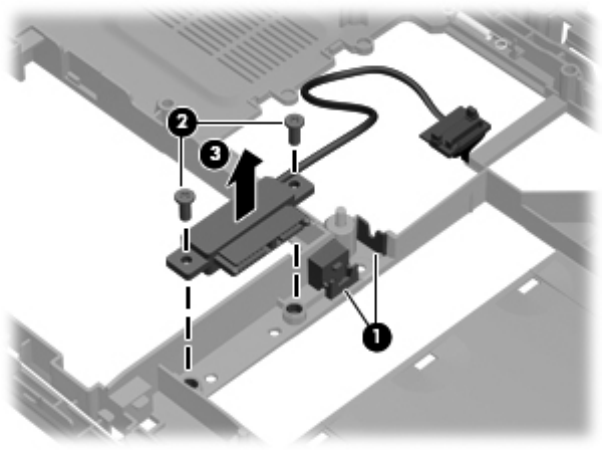 2
3
1