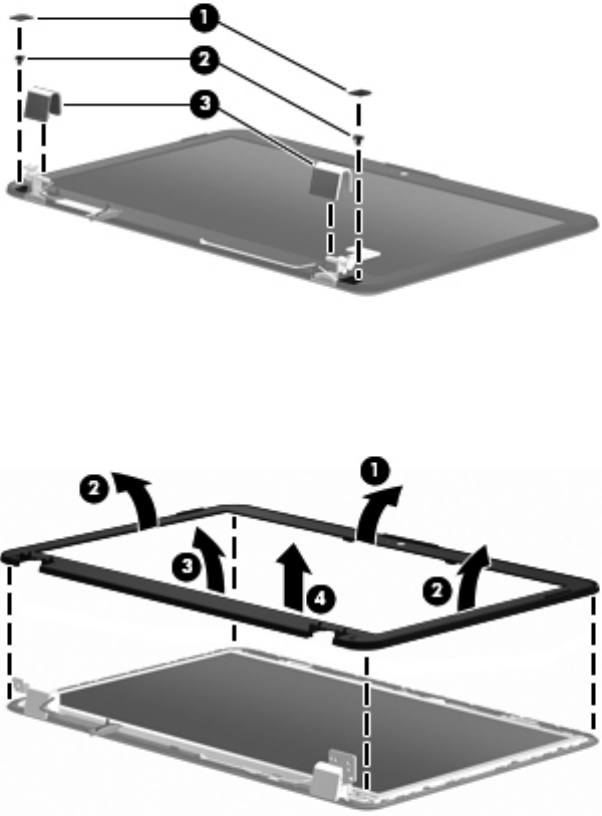 1
2
3

2
1
3
4
2