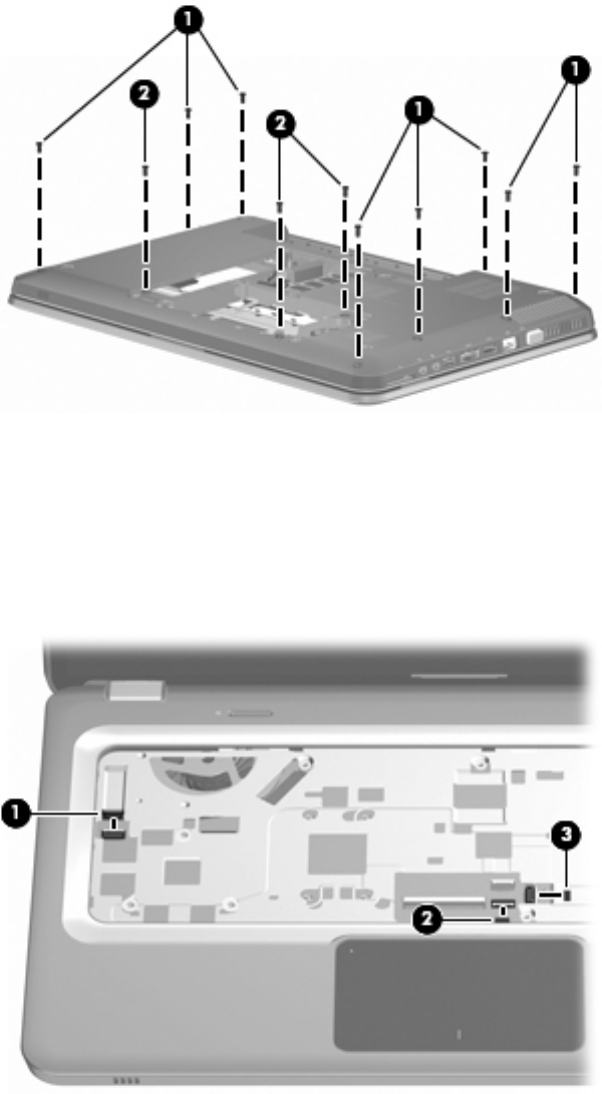 1
2
2
1
1

1
3
2