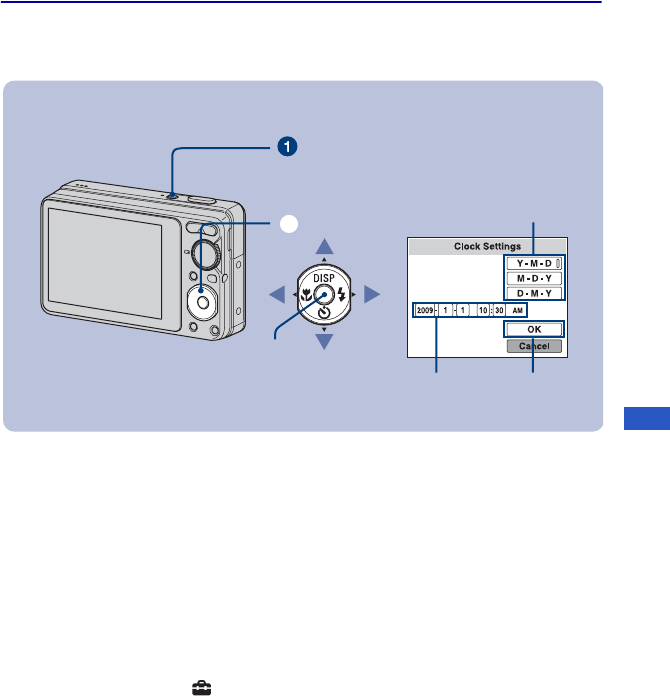 1

DISP

Clock Settings

Y-M-D

M-D-Y

D-M-Y

2009 - 1 - 1 10 : 30 AM

OK

Cancel