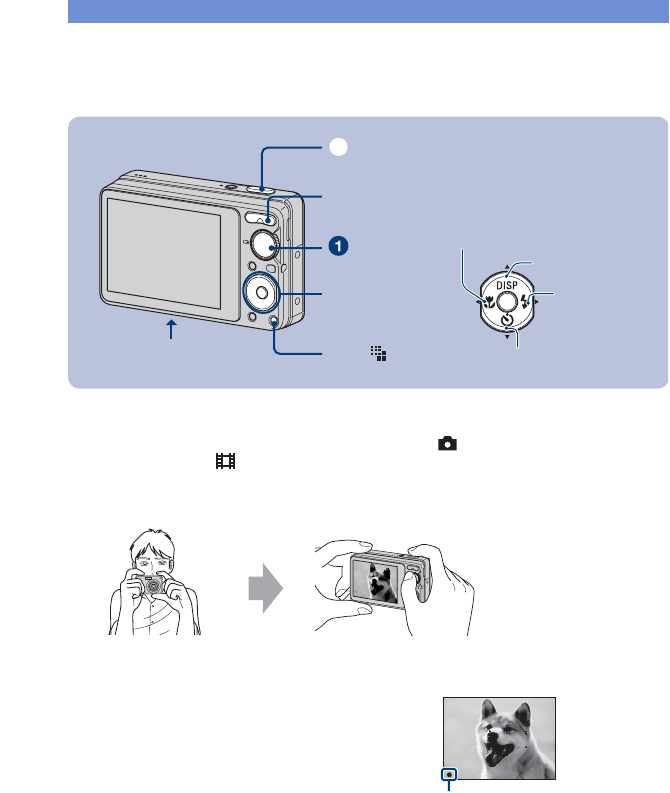 1

DISP