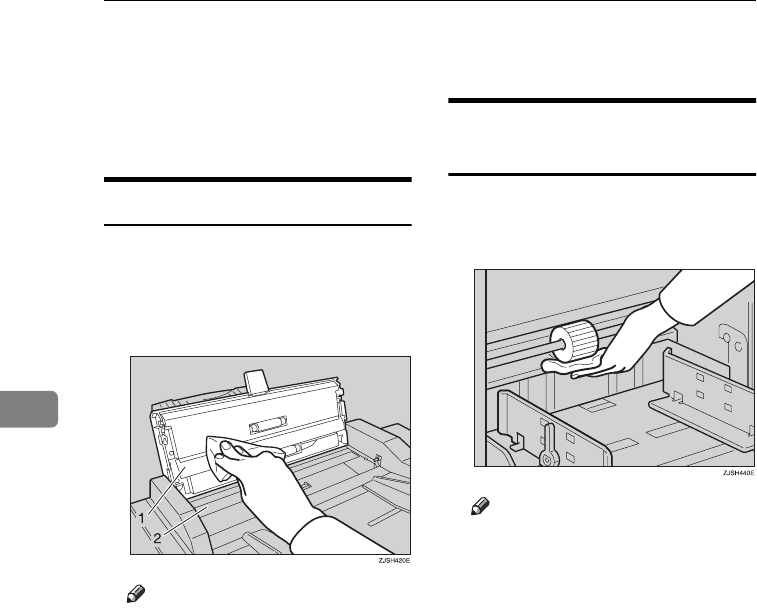 1
2
ZJSH420E

ZJSH440E