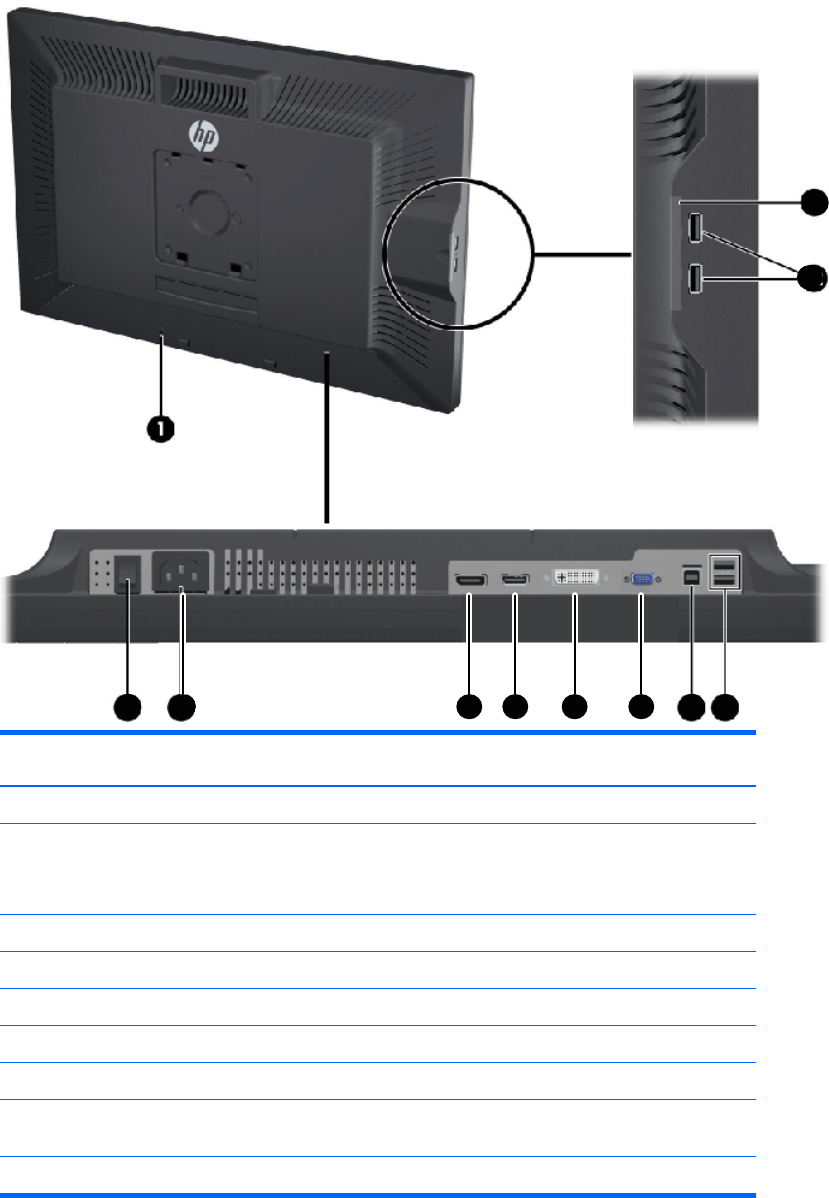 hp

1