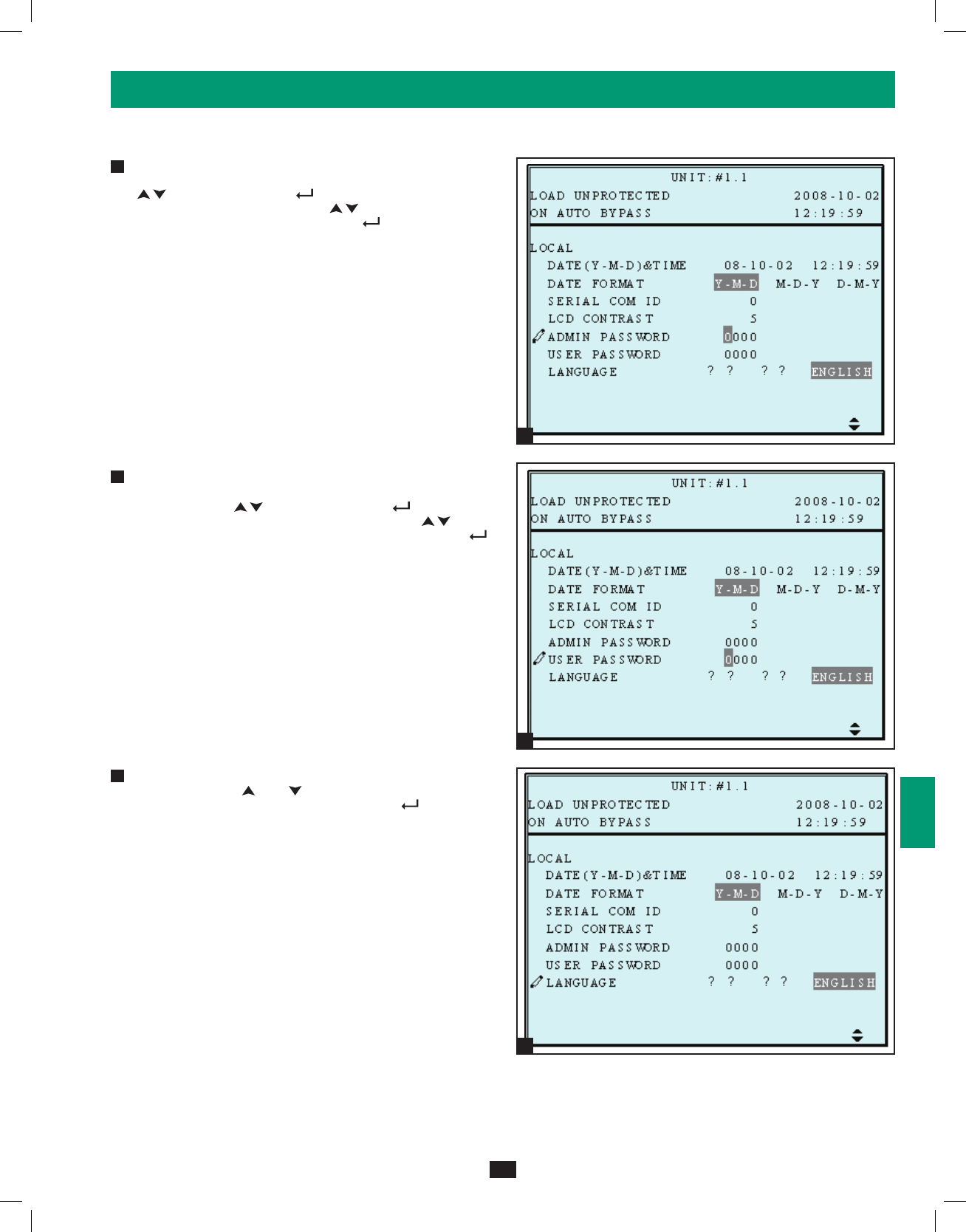 UNIT:#1.1
LOAD UNPROTECTED 2008-10-02
ON AUTO BYPASS 12:19:59

LOCAL
DATE(Y-M-D)&TIME 08-10-02 12:19:59
DATE FORMAT Y-M-D M-D-Y D-M-Y
SERIAL COM ID 0
LCD CONTRAST 5
ADMIN PASSWORD 0000
USER PASSWORD 0000
LANGUAGE ? ? ? ? ENGLISH

UNIT:#1.1
LOAD UNPROTECTED 2008-10-02
ON AUTO BYPASS 12:19:59

LOCAL
DATE(Y-M-D)&TIME 08-10-02 12:19:59
DATE FORMAT Y-M-D M-D-Y D-M-Y
SERIAL COM ID 0
LCD CONTRAST 5
ADMIN PASSWORD 0000
USER PASSWORD 0000
LANGUAGE ? ? ? ? ENGLISH

UNIT:#1.1
LOAD UNPROTECTED 2008-10-02
ON AUTO BYPASS 12:19:59

LOCAL
DATE(Y-M-D)&TIME 08-10-02 12:19:59
DATE FORMAT Y-M-D M-D-Y D-M-Y
SERIAL COM ID 0
LCD CONTRAST 5
ADMIN PASSWORD 0000
USER PASSWORD 0000
LANGUAGE ? ? ? ? ENGLISH