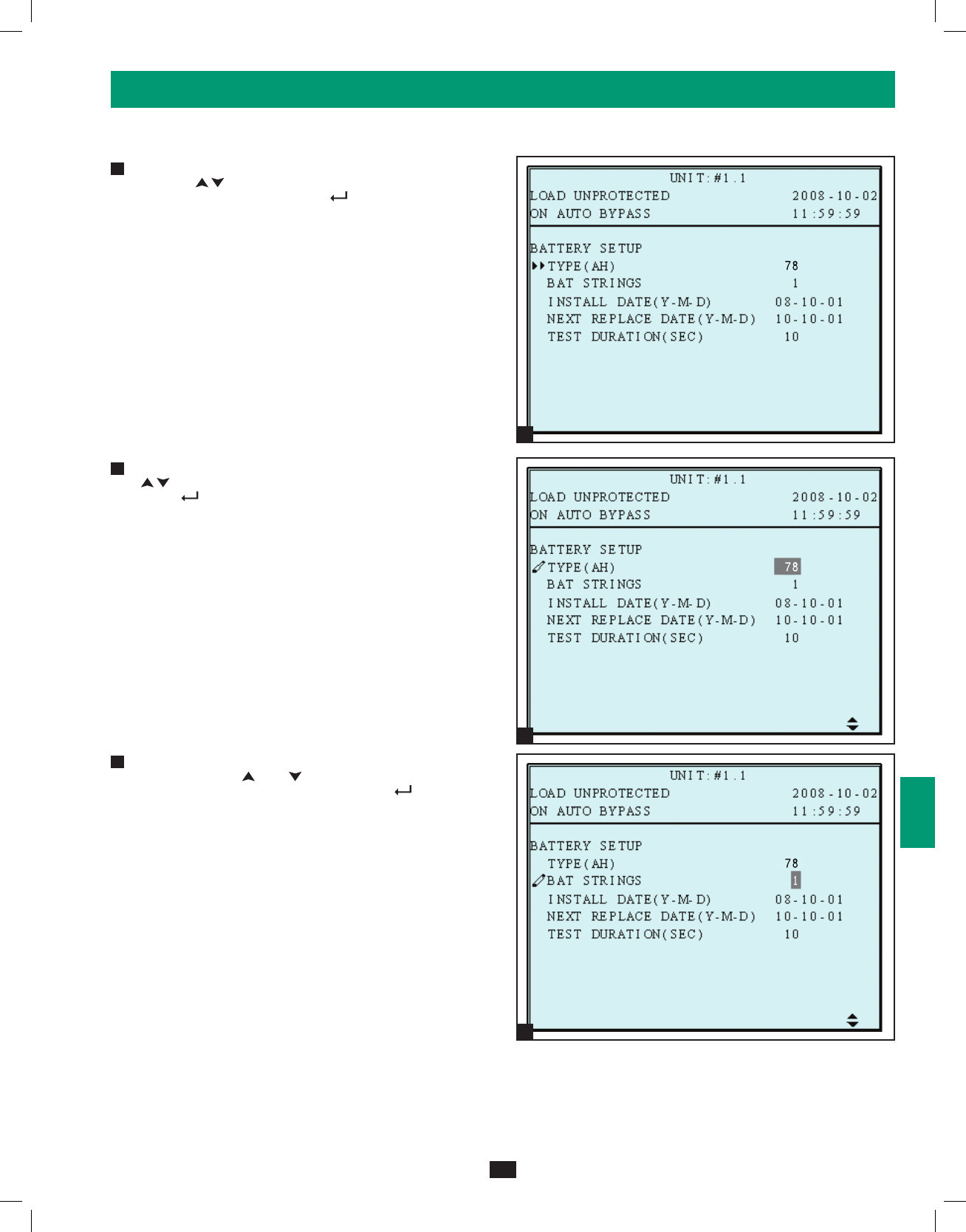 UNIT:#1.1
LOAD UNPROTECTED 2008-10-02
ON AUTO BYPASS 11:59:59

BATTERY SETUP
TYPE(AH) 78
BAT STRINGS 1
INSTALL DATE(Y-M-D) 08-10-01
NEXT REPLACE DATE(Y-M-D) 10-10-01
TEST DURATION(SEC) 10

UNIT:#1.1
LOAD UNPROTECTED 2008-10-02
ON AUTO BYPASS 11:59:59

BATTERY SETUP
TYPE(AH) 78
BAT STRINGS 1
INSTALL DATE(Y-M-D) 08-10-01
NEXT REPLACE DATE(Y-M-D) 10-10-01
TEST DURATION(SEC) 10

UNIT:#1.1
LOAD UNPROTECTED 2008-10-02
ON AUTO BYPASS 11:59:59

BATTERY SETUP
TYPE(AH) 78
BAT STRINGS 1
INSTALL DATE(Y-M-D) 08-10-01
NEXT REPLACE DATE(Y-M-D) 10-10-01
TEST DURATION(SEC) 10