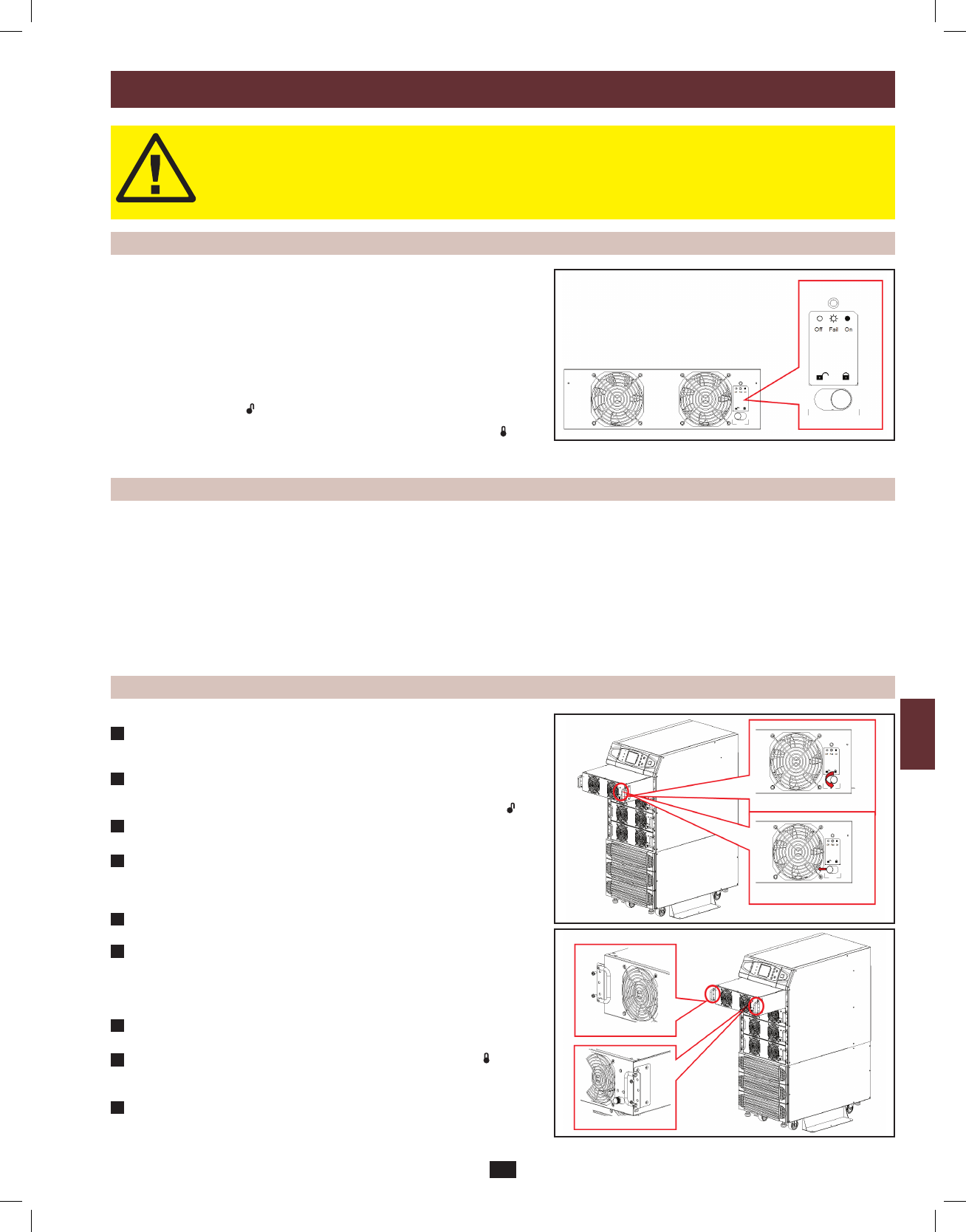 Off Fail On