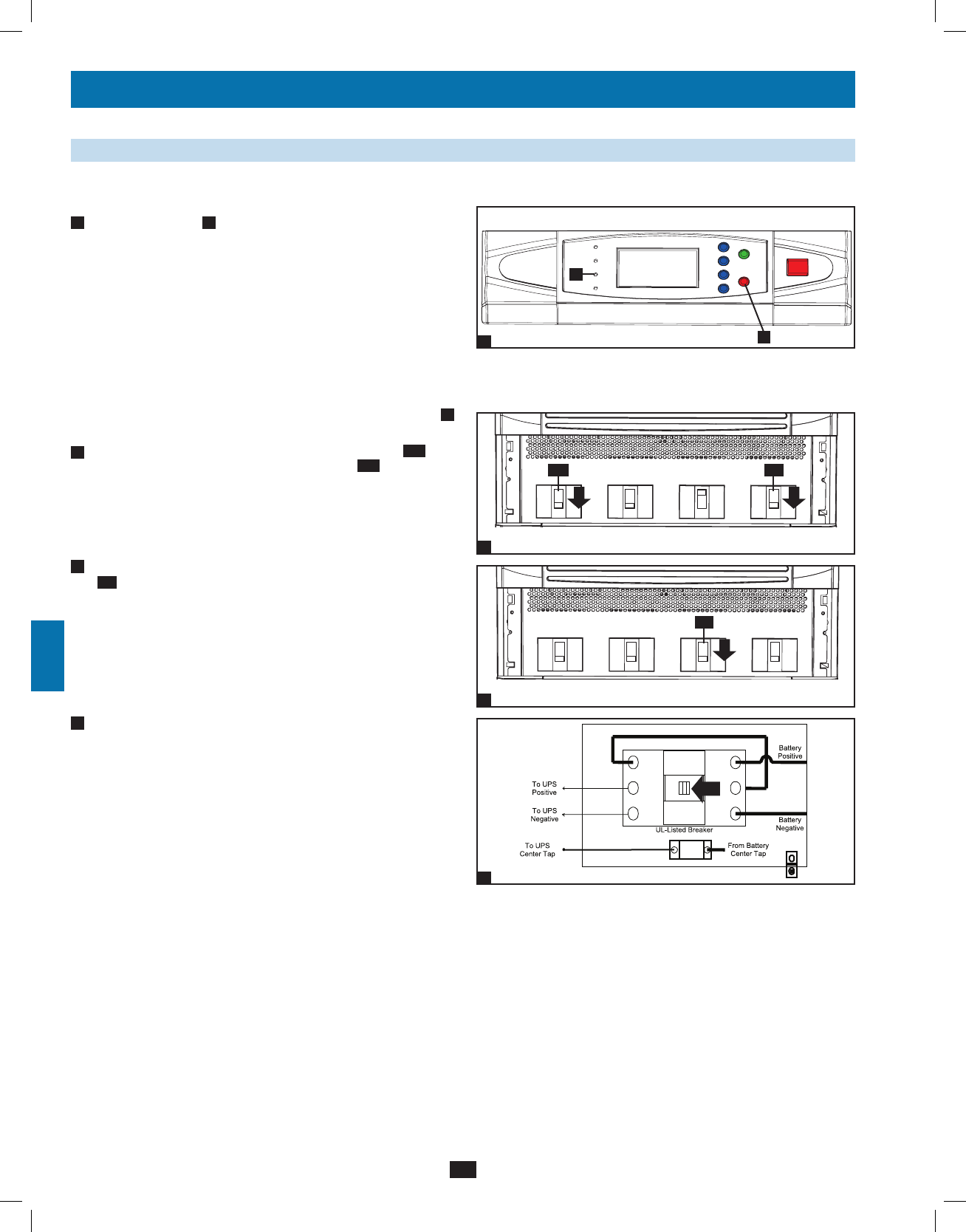 Battery Positive

To UPS Positive

To UPS Negative

Battery Negative

UL-Listed Breaker

To UPS Center Tap

From Battery Center Tap