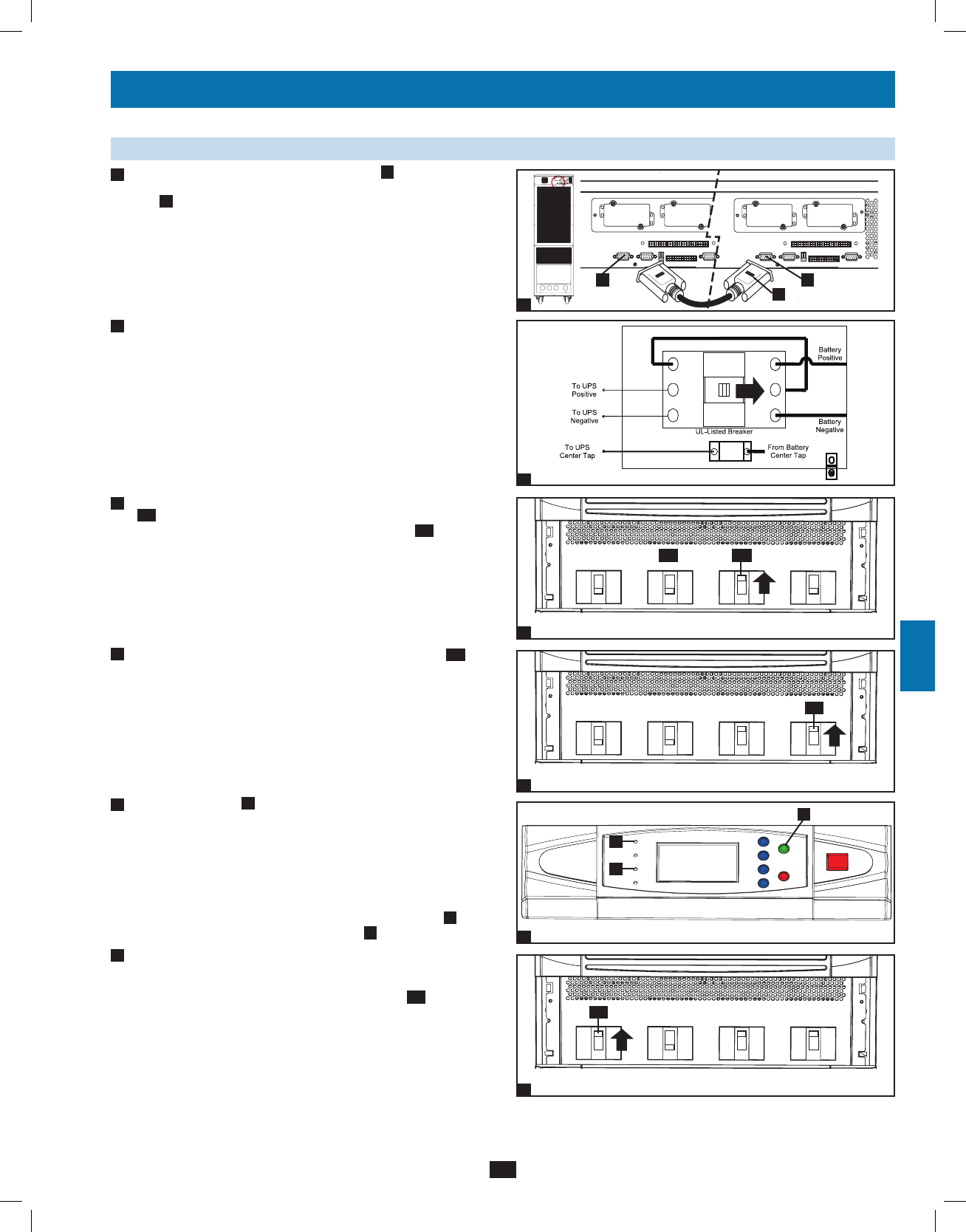 Battery
Positive

To UPS
Positive

To UPS
Negative

Battery
Negative

UL-Listed Breaker

To UPS
Center Tap

From Battery
Center Tap