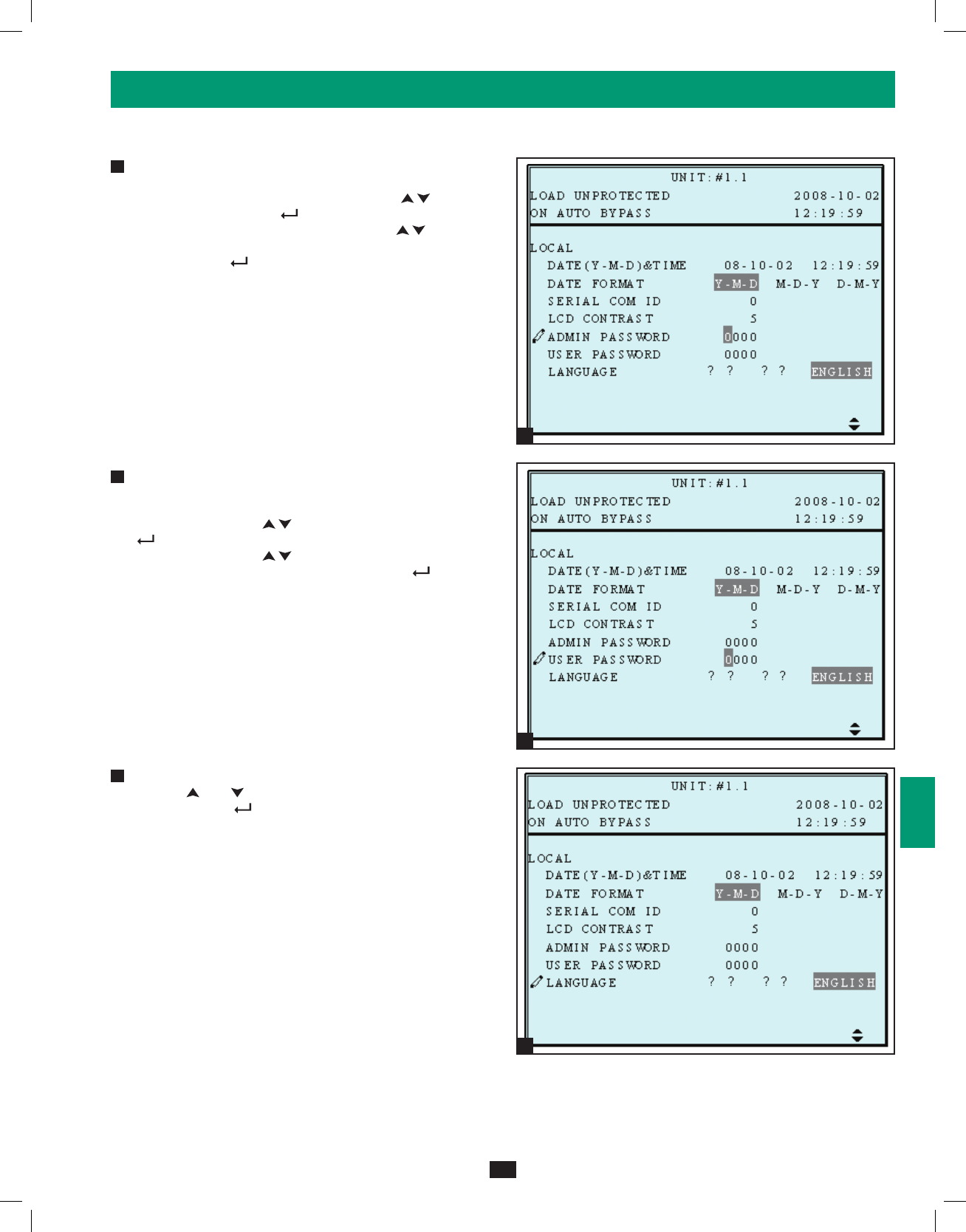 UNIT:#1.1
LOAD UNPROTECTED 2008-10-02
ON AUTO BYPASS 12:19:59

LOCAL
DATE(Y-M-D)&TIME 08-10-02 12:19:59
DATE FORMAT Y-M-D M-D-Y D-M-Y
SERIAL COM ID 0
LCD CONTRAST 5
ADMIN PASSWORD 0000
USER PASSWORD 0000
LANGUAGE ? ? ? ? ENGLISH

UNIT:#1.1
LOAD UNPROTECTED 2008-10-02
ON AUTO BYPASS 12:19:59

LOCAL
DATE(Y-M-D)&TIME 08-10-02 12:19:59
DATE FORMAT Y-M-D M-D-Y D-M-Y
SERIAL COM ID 0
LCD CONTRAST 5
ADMIN PASSWORD 0000
USER PASSWORD 0000
LANGUAGE ? ? ? ? ENGLISH

UNIT:#1.1
LOAD UNPROTECTED 2008-10-02
ON AUTO BYPASS 12:19:59

LOCAL
DATE(Y-M-D)&TIME 08-10-02 12:19:59
DATE FORMAT Y-M-D M-D-Y D-M-Y
SERIAL COM ID 0
LCD CONTRAST 5
ADMIN PASSWORD 0000
USER PASSWORD 0000
LANGUAGE ? ? ? ? ENGLISH