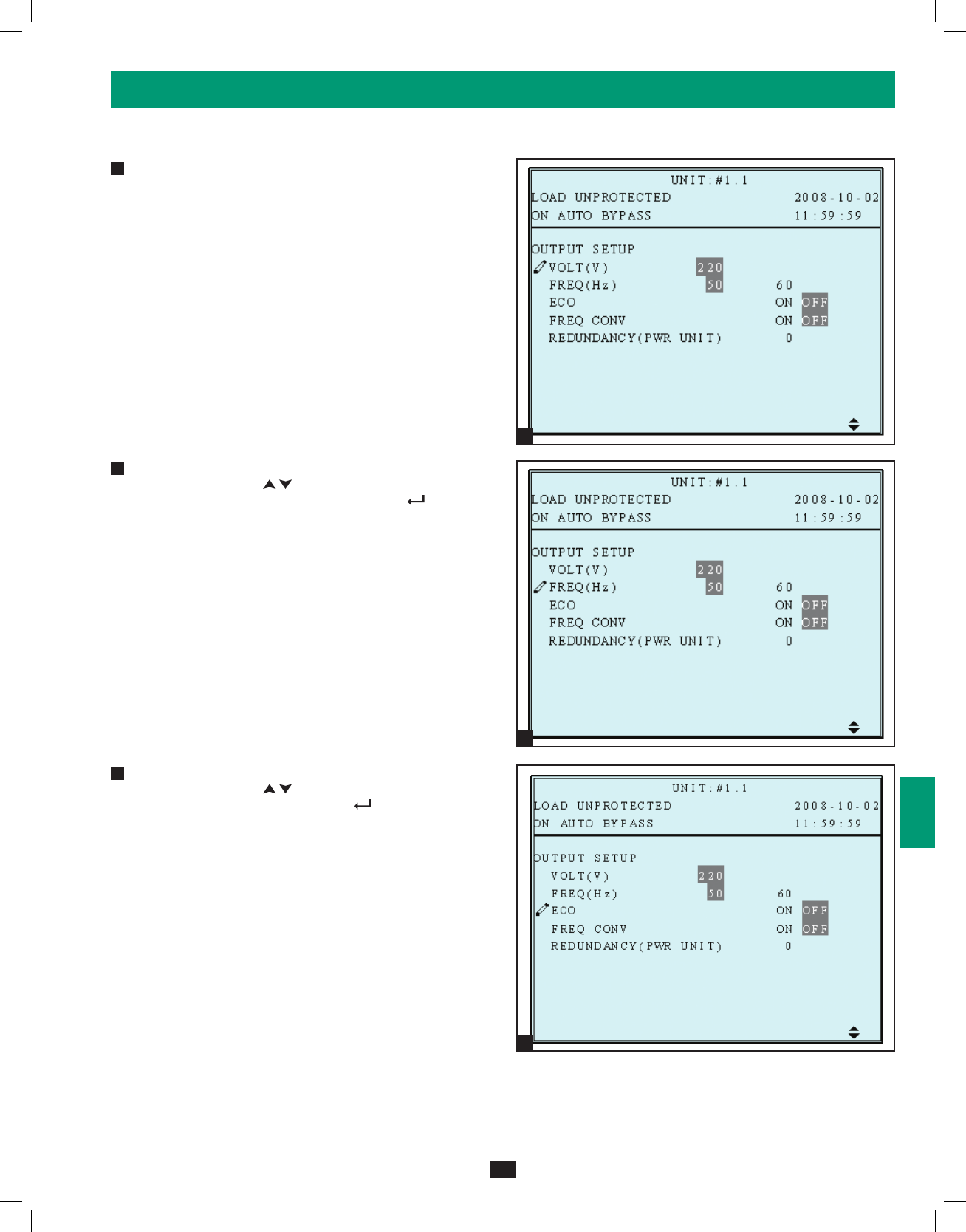 UNIT:#1.1
LOAD UNPROTECTED 2008-10-02
ON AUTO BYPASS 11:59:59

OUTPUT SETUP
VOLT(V) 220
FREQ(Hz) 50 60
ECO ON OFF
FREQ CONV ON OFF
REDUNDANCY(PWR UNIT) 0

UNIT:#1.1
LOAD UNPROTECTED 2008-10-02
ON AUTO BYPASS 11:59:59

OUTPUT SETUP
VOLT(V) 220
FREQ(Hz) 50 60
ECO ON OFF
FREQ CONV ON OFF
REDUNDANCY(PWR UNIT) 0

UNIT:#1.1
LOAD UNPROTECTED 2008-10-02
ON AUTO BYPASS 11:59:59

OUTPUT SETUP
VOLT(V) 220
FREQ(Hz) 50 60
ECO ON OFF
FREQ CONV ON OFF
REDUNDANCY(PWR UNIT) 0