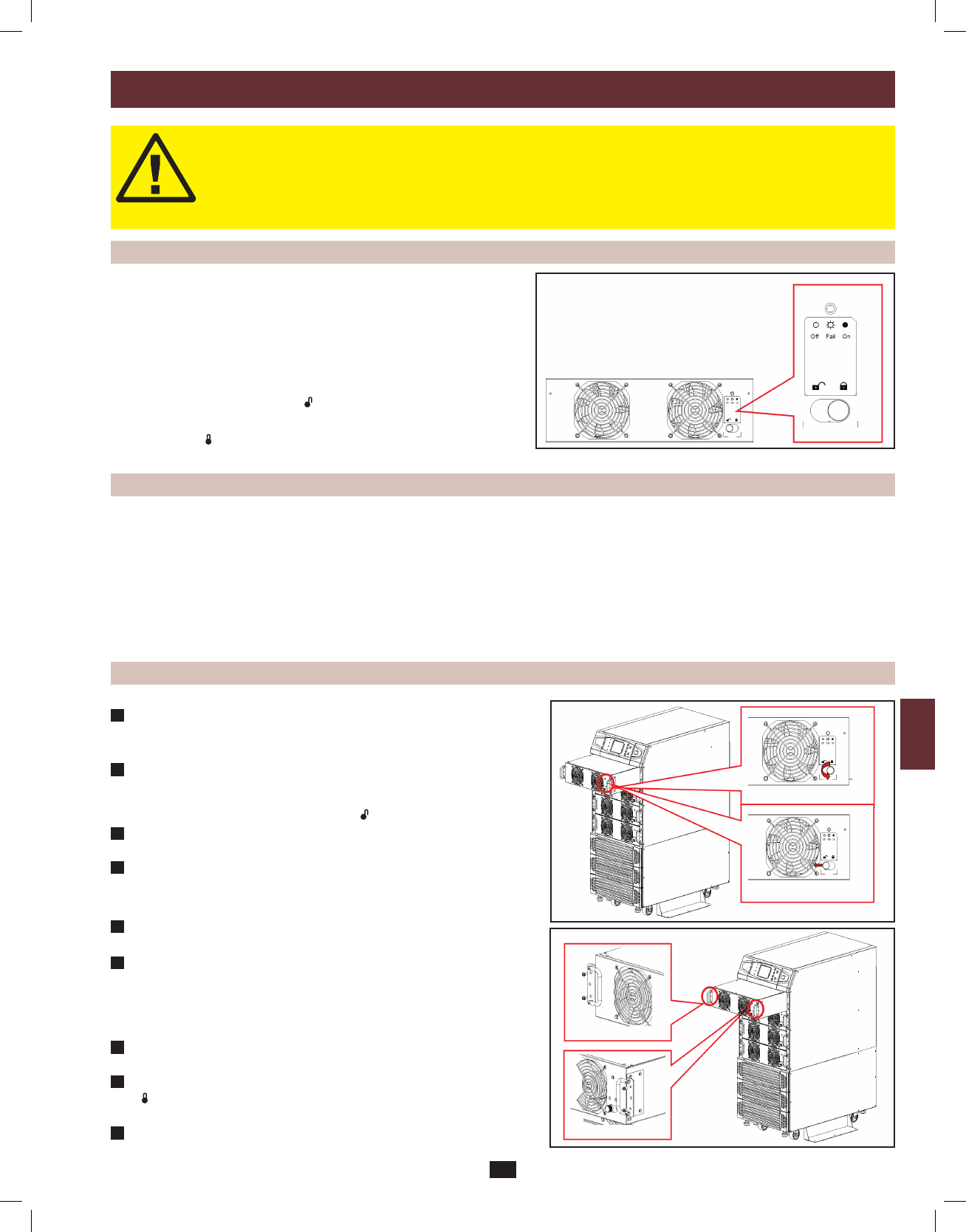 Off Fail On