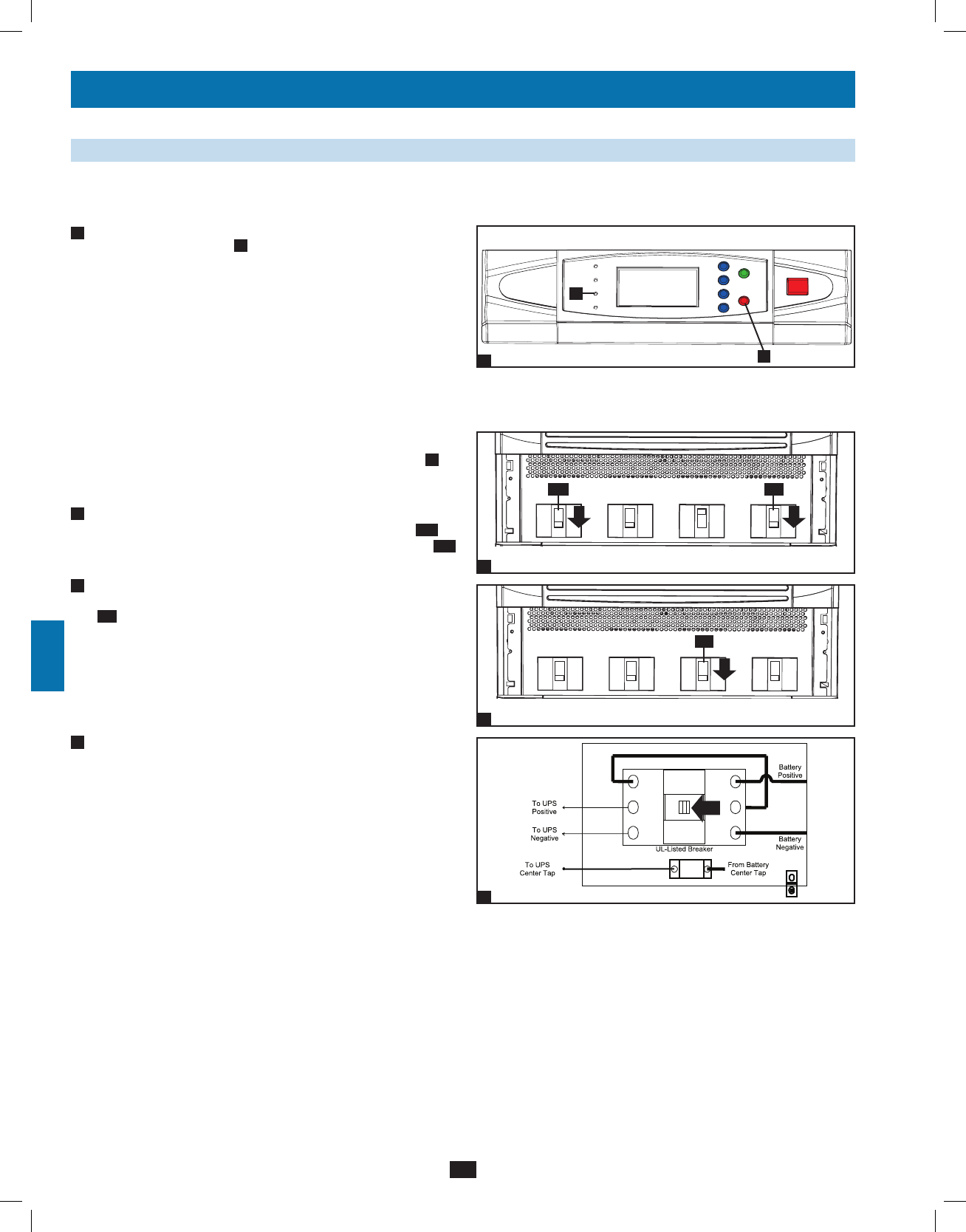 Battery Positive

To UPS Positive

To UPS Negative

Battery Negative

UL-Listed Breaker

To UPS Center Tap

From Battery Center Tap