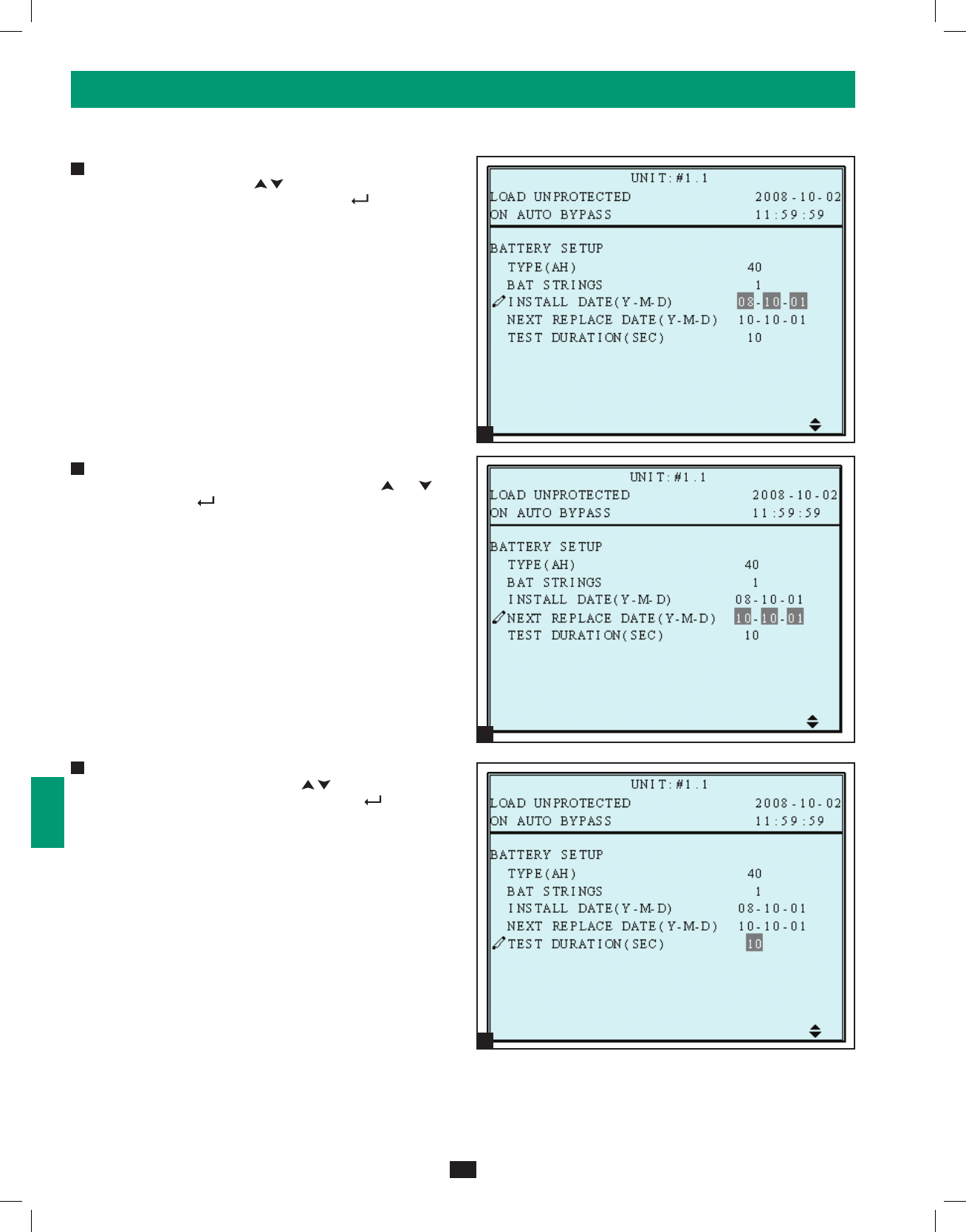 UNIT:#1.1
LOAD UNPROTECTED 2008-10-02
ON AUTO BYPASS 11:59:59

BATTERY SETUP
TYPE(AH) 40
BAT STRINGS 1
INSTALL DATE(Y-M-D) 08-10-01
NEXT REPLACE DATE(Y-M-D) 10-10-01
TEST DURATION(SEC) 10

UNIT:#1.1
LOAD UNPROTECTED 2008-10-02
ON AUTO BYPASS 11:59:59

BATTERY SETUP
TYPE(AH) 40
BAT STRINGS 1
INSTALL DATE(Y-M-D) 08-10-01
NEXT REPLACE DATE(Y-M-D) 10-10-01
TEST DURATION(SEC) 10

UNIT:#1.1
LOAD UNPROTECTED 2008-10-02
ON AUTO BYPASS 11:59:59

BATTERY SETUP
TYPE(AH) 40
BAT STRINGS 1
INSTALL DATE(Y-M-D) 08-10-01
NEXT REPLACE DATE(Y-M-D) 10-10-01
TEST DURATION(SEC) 10