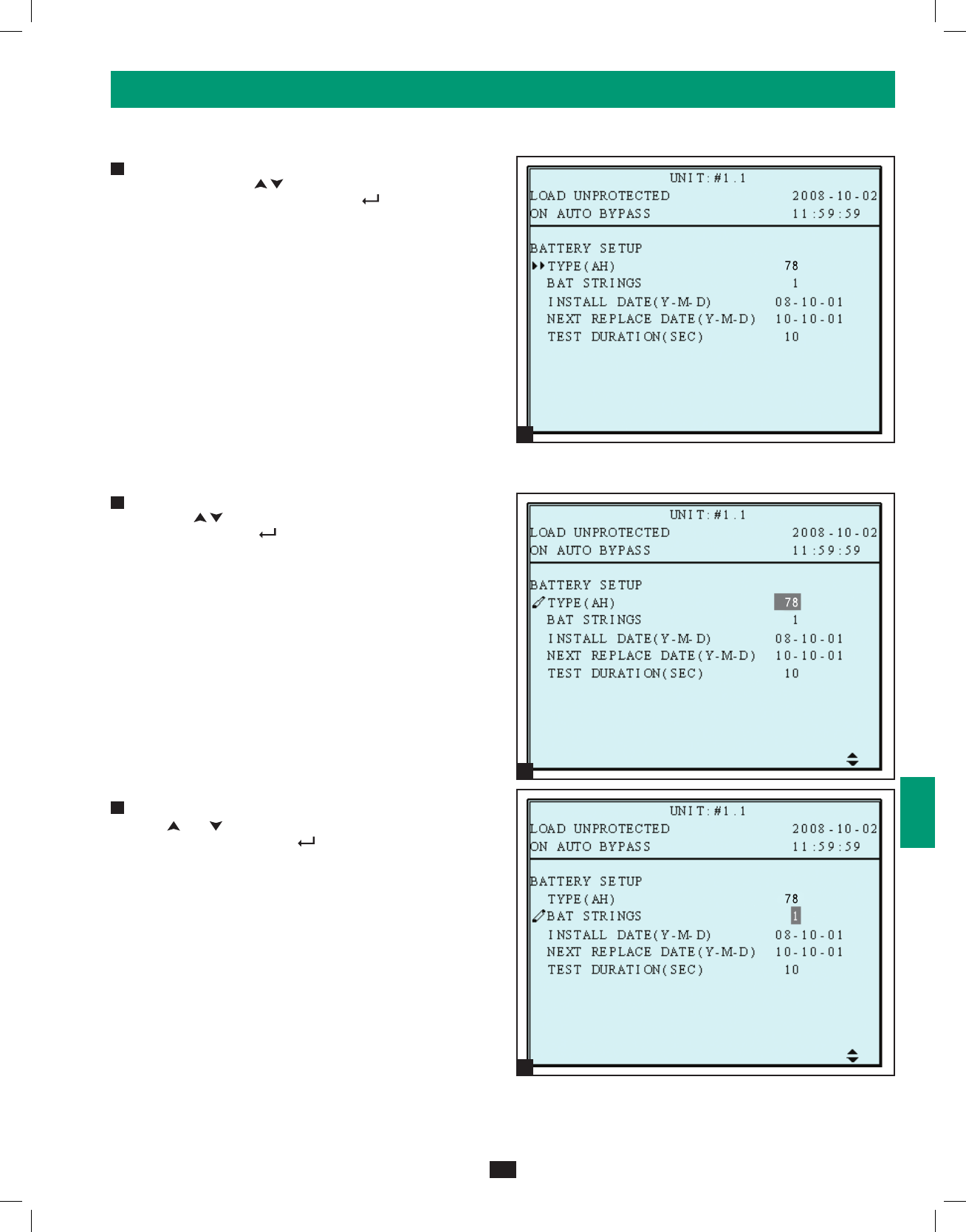 UNIT:#1.1
LOAD UNPROTECTED 2008-10-02
ON AUTO BYPASS 11:59:59

BATTERY SETUP
TYPE(AH) 78
BAT STRINGS 1
INSTALL DATE(Y-M-D) 08-10-01
NEXT REPLACE DATE(Y-M-D) 10-10-01
TEST DURATION(SEC) 10

UNIT:#1.1
LOAD UNPROTECTED 2008-10-02
ON AUTO BYPASS 11:59:59

BATTERY SETUP
TYPE(AH) 78
BAT STRINGS 1
INSTALL DATE(Y-M-D) 08-10-01
NEXT REPLACE DATE(Y-M-D) 10-10-01
TEST DURATION(SEC) 10

UNIT:#1.1
LOAD UNPROTECTED 2008-10-02
ON AUTO BYPASS 11:59:59

BATTERY SETUP
TYPE(AH) 78
BAT STRINGS 1
INSTALL DATE(Y-M-D) 08-10-01
NEXT REPLACE DATE(Y-M-D) 10-10-01
TEST DURATION(SEC) 10