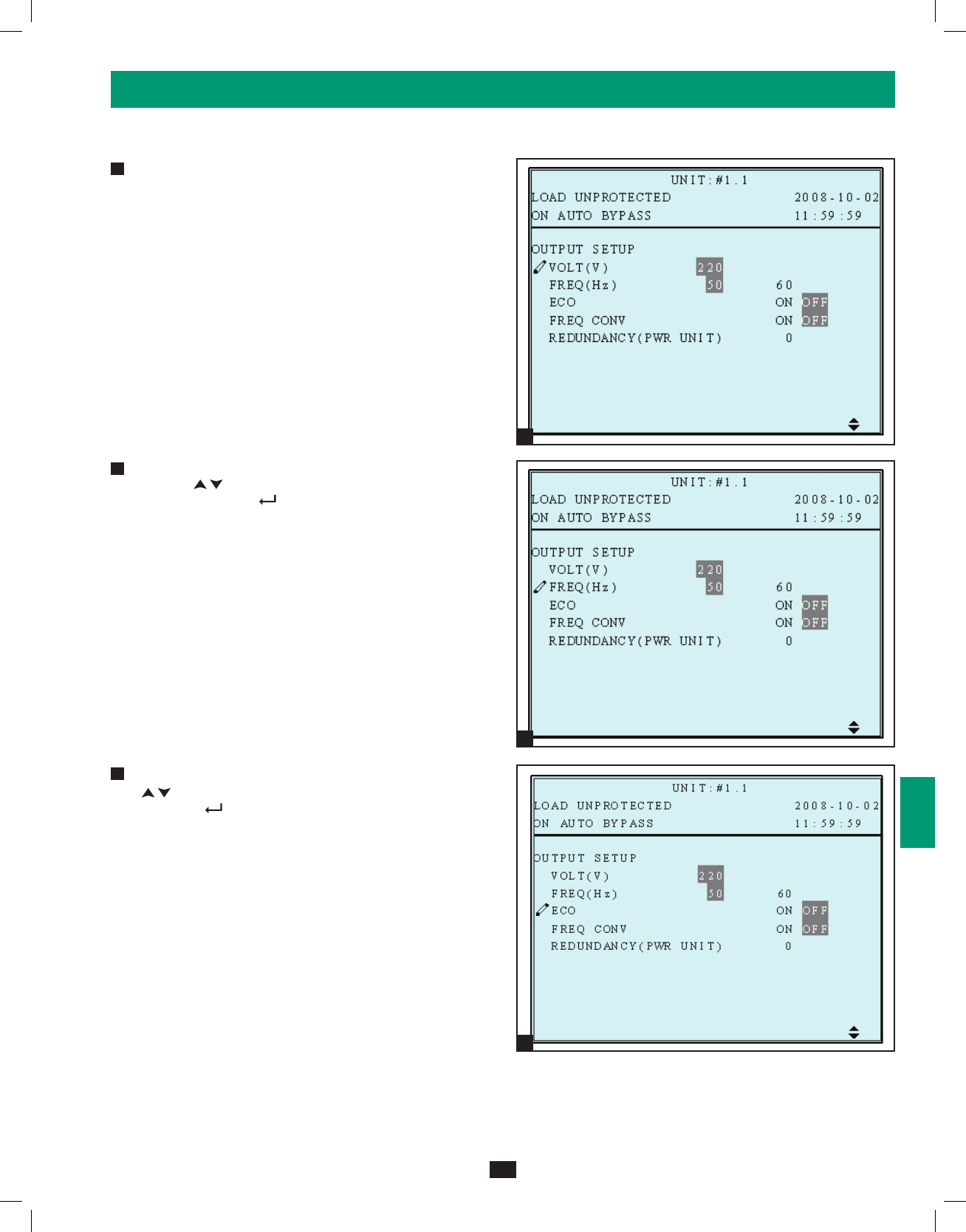 UNIT:#1.1
LOAD UNPROTECTED 2008-10-02
ON AUTO BYPASS 11:59:59

OUTPUT SETUP
VOLT(V) 220
FREQ(Hz) 50 60
ECO ON OFF
FREQ CONV ON OFF
REDUNDANCY(PWR UNIT) 0

UNIT:#1.1
LOAD UNPROTECTED 2008-10-02
ON AUTO BYPASS 11:59:59

OUTPUT SETUP
VOLT(V) 220
FREQ(Hz) 50 60
ECO ON OFF
FREQ CONV ON OFF
REDUNDANCY(PWR UNIT) 0

UNIT:#1.1
LOAD UNPROTECTED 2008-10-02
ON AUTO BYPASS 11:59:59

OUTPUT SETUP
VOLT(V) 220
FREQ(Hz) 50 60
ECO ON OFF
FREQ CONV ON OFF
REDUNDANCY(PWR UNIT) 0