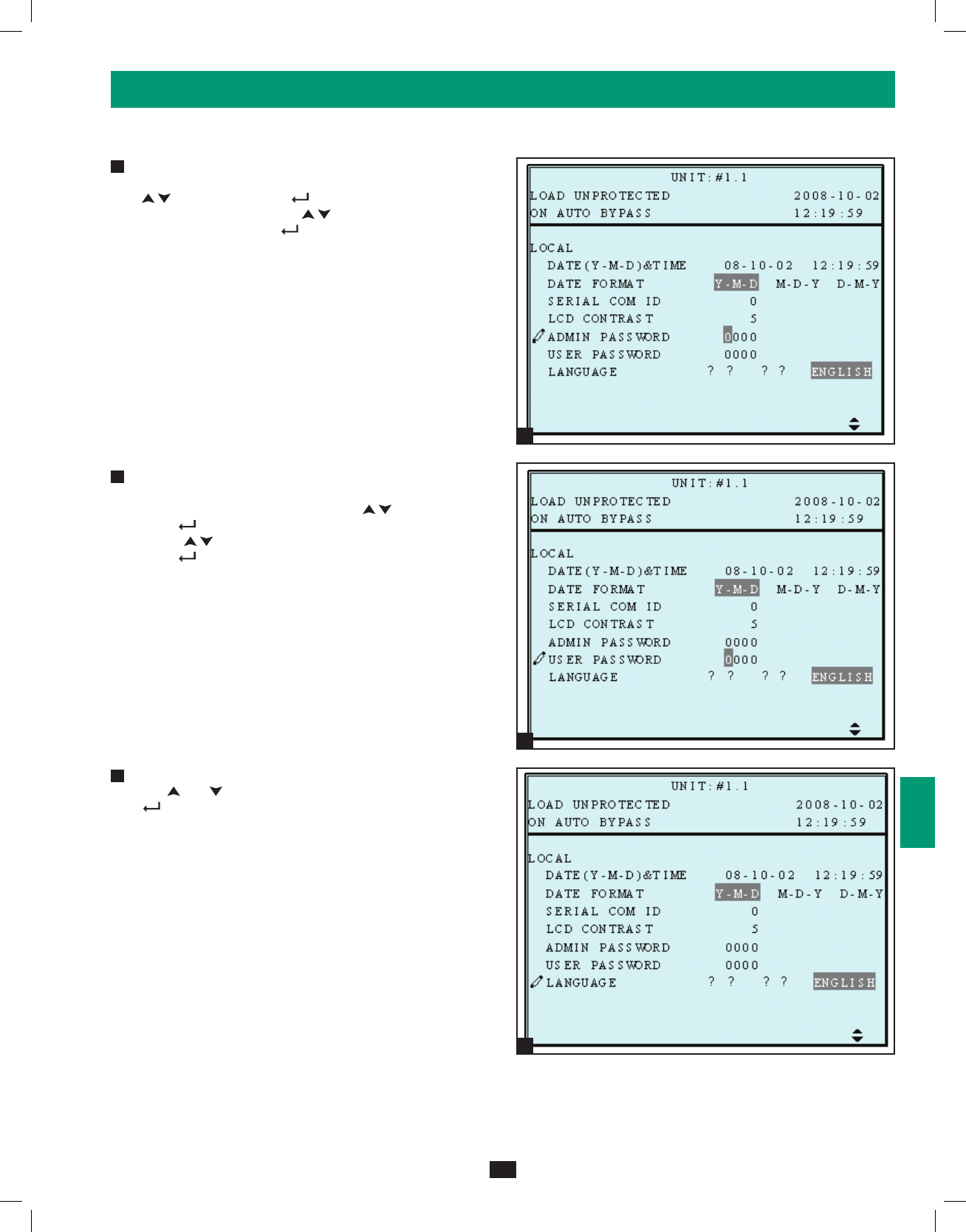 UNIT:#1.1
LOAD UNPROTECTED 2008-10-02
ON AUTO BYPASS 12:19:59

LOCAL
DATE(Y-M-D)&TIME 08-10-02 12:19:59
DATE FORMAT Y-M-D M-D-Y D-M-Y
SERIAL COM ID 0
LCD CONTRAST 5
ADMIN PASSWORD 0000
USER PASSWORD 0000
LANGUAGE ? ? ? ? ENGLISH

UNIT:#1.1
LOAD UNPROTECTED 2008-10-02
ON AUTO BYPASS 12:19:59

LOCAL
DATE(Y-M-D)&TIME 08-10-02 12:19:59
DATE FORMAT Y-M-D M-D-Y D-M-Y
SERIAL COM ID 0
LCD CONTRAST 5
ADMIN PASSWORD 0000
USER PASSWORD 0000
LANGUAGE ? ? ? ? ENGLISH

UNIT:#1.1
LOAD UNPROTECTED 2008-10-02
ON AUTO BYPASS 12:19:59

LOCAL
DATE(Y-M-D)&TIME 08-10-02 12:19:59
DATE FORMAT Y-M-D M-D-Y D-M-Y
SERIAL COM ID 0
LCD CONTRAST 5
ADMIN PASSWORD 0000
USER PASSWORD 0000
LANGUAGE ? ? ? ? ENGLISH