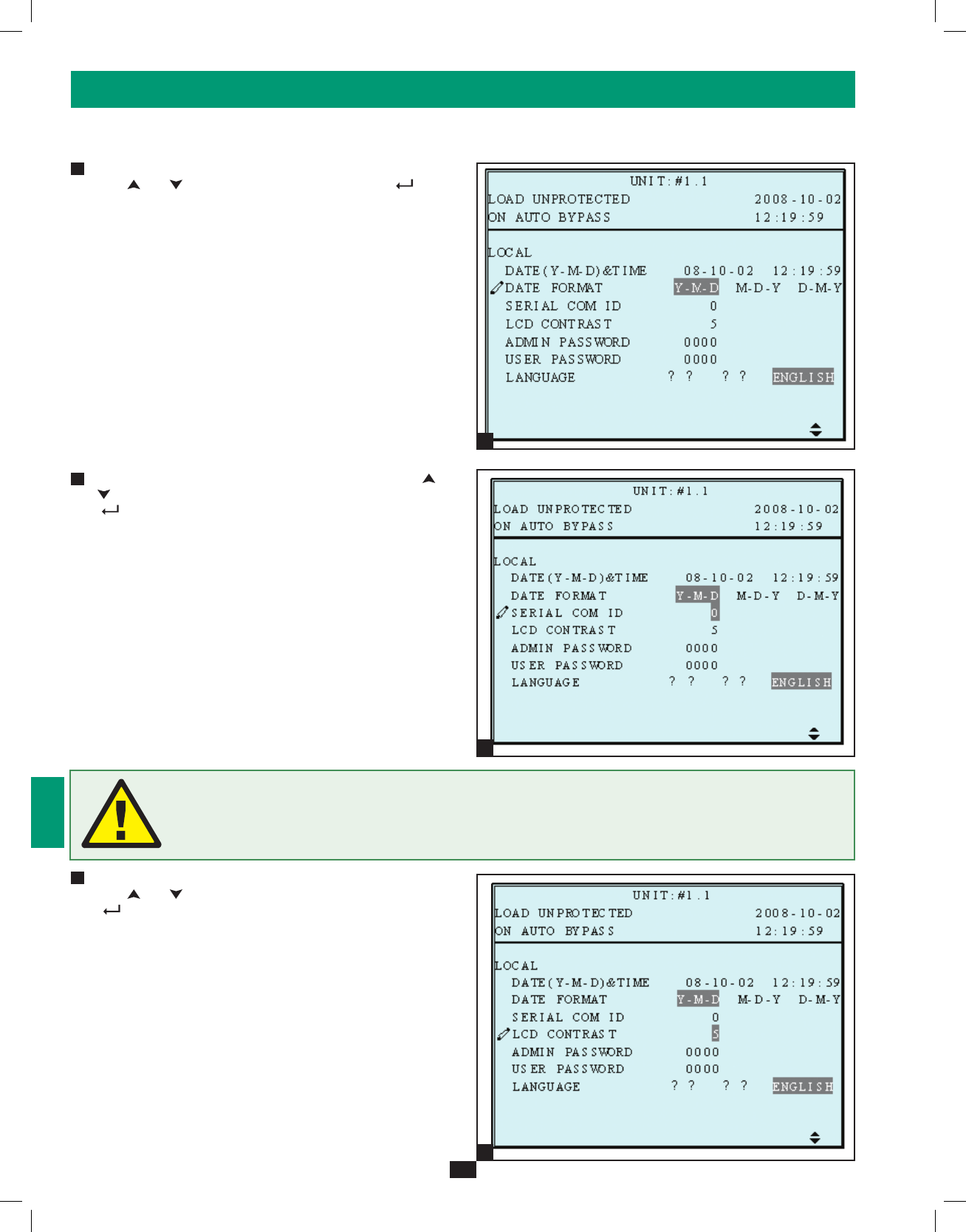 UNIT:#1.1
LOAD UNPROTECTED 2008-10-02
ON AUTO BYPASS 12:19:59

LOCAL
DATE(Y-M-D)&TIME 08-10-02 12:19:59
DATE FORMAT Y-M-D M-D-Y D-M-Y
SERIAL COM ID 0
LCD CONTRAST 5
ADMIN PASSWORD 0000
USER PASSWORD 0000
LANGUAGE ? ? ? ? ENGLISH

UNIT:#1.1
LOAD UNPROTECTED 2008-10-02
ON AUTO BYPASS 12:19:59

LOCAL
DATE(Y-M-D)&TIME 08-10-02 12:19:59
DATE FORMAT Y-M-D M-D-Y D-M-Y
SERIAL COM ID 0
LCD CONTRAST 5
ADMIN PASSWORD 0000
USER PASSWORD 0000
LANGUAGE ? ? ? ? ENGLISH

UNIT:#1.1
LOAD UNPROTECTED 2008-10-02
ON AUTO BYPASS 12:19:59

LOCAL
DATE(Y-M-D)&TIME 08-10-02 12:19:59
DATE FORMAT Y-M-D M-D-Y D-M-Y
SERIAL COM ID 0
LCD CONTRAST 5
ADMIN PASSWORD 0000
USER PASSWORD 0000
LANGUAGE ? ? ? ? ENGLISH