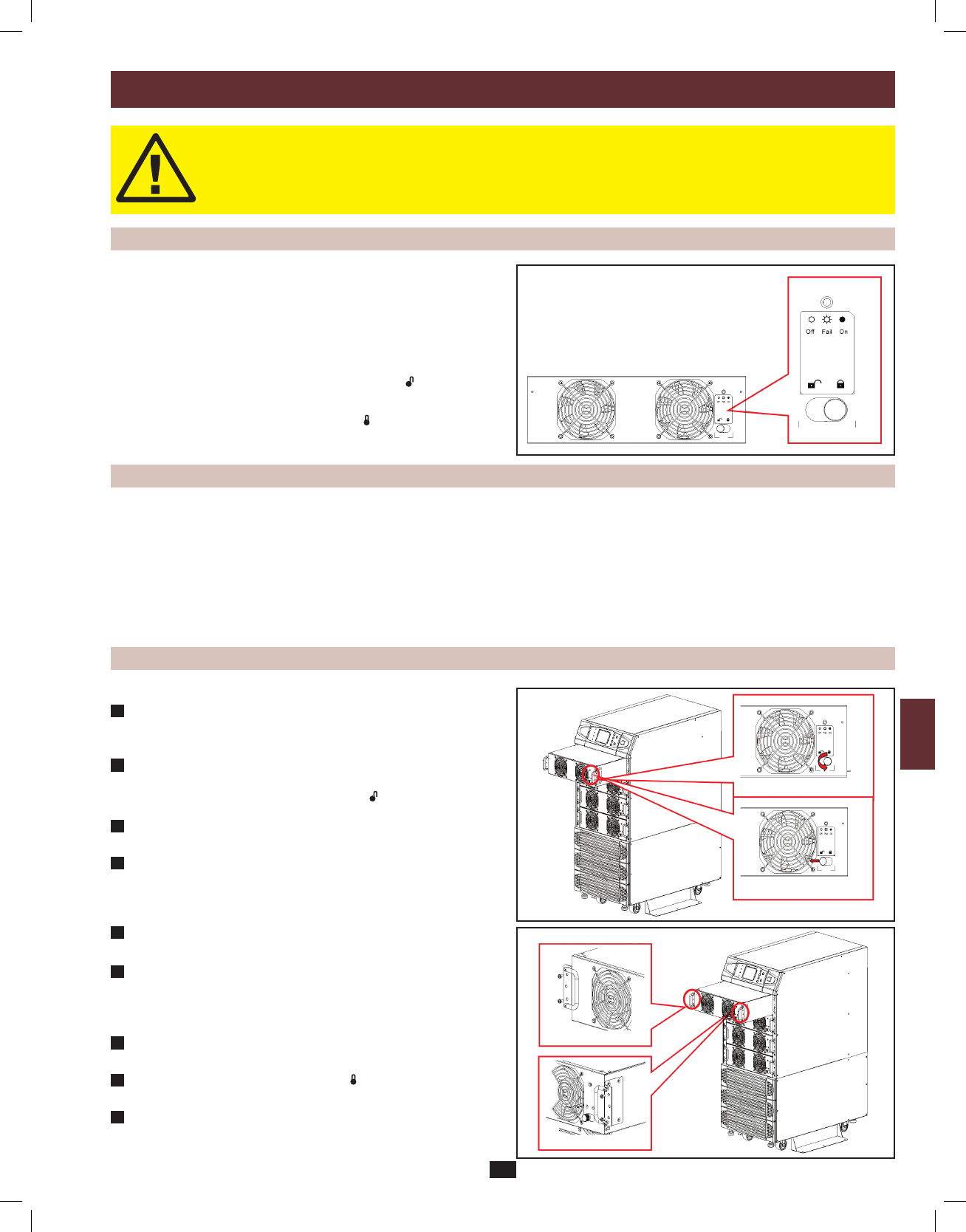 Off Fail On