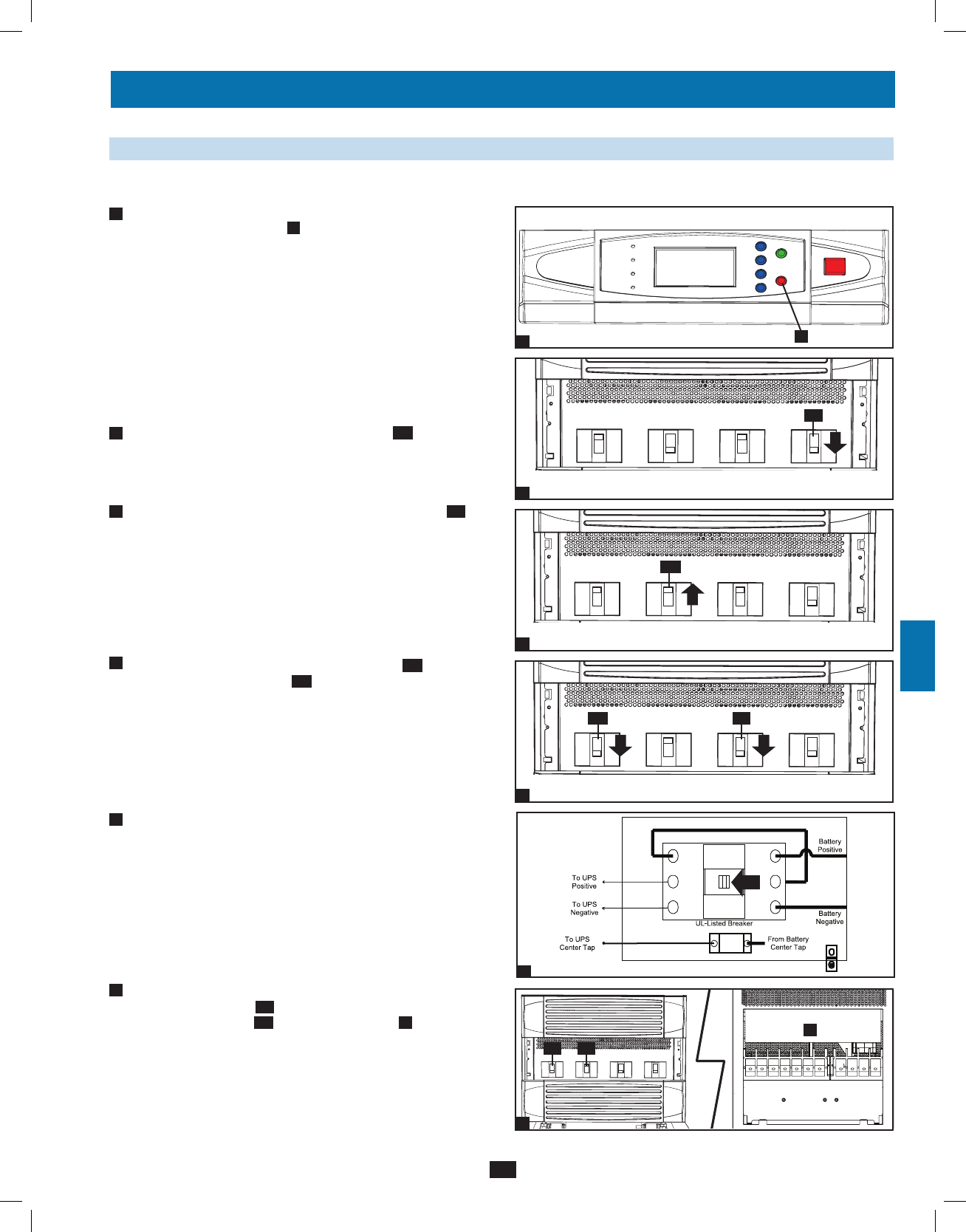 Battery
Positive

To UPS
Positive

To UPS
Negative

Battery
Negative

UL-Listed Breaker

To UPS
Center Tap

From Battery
Center Tap