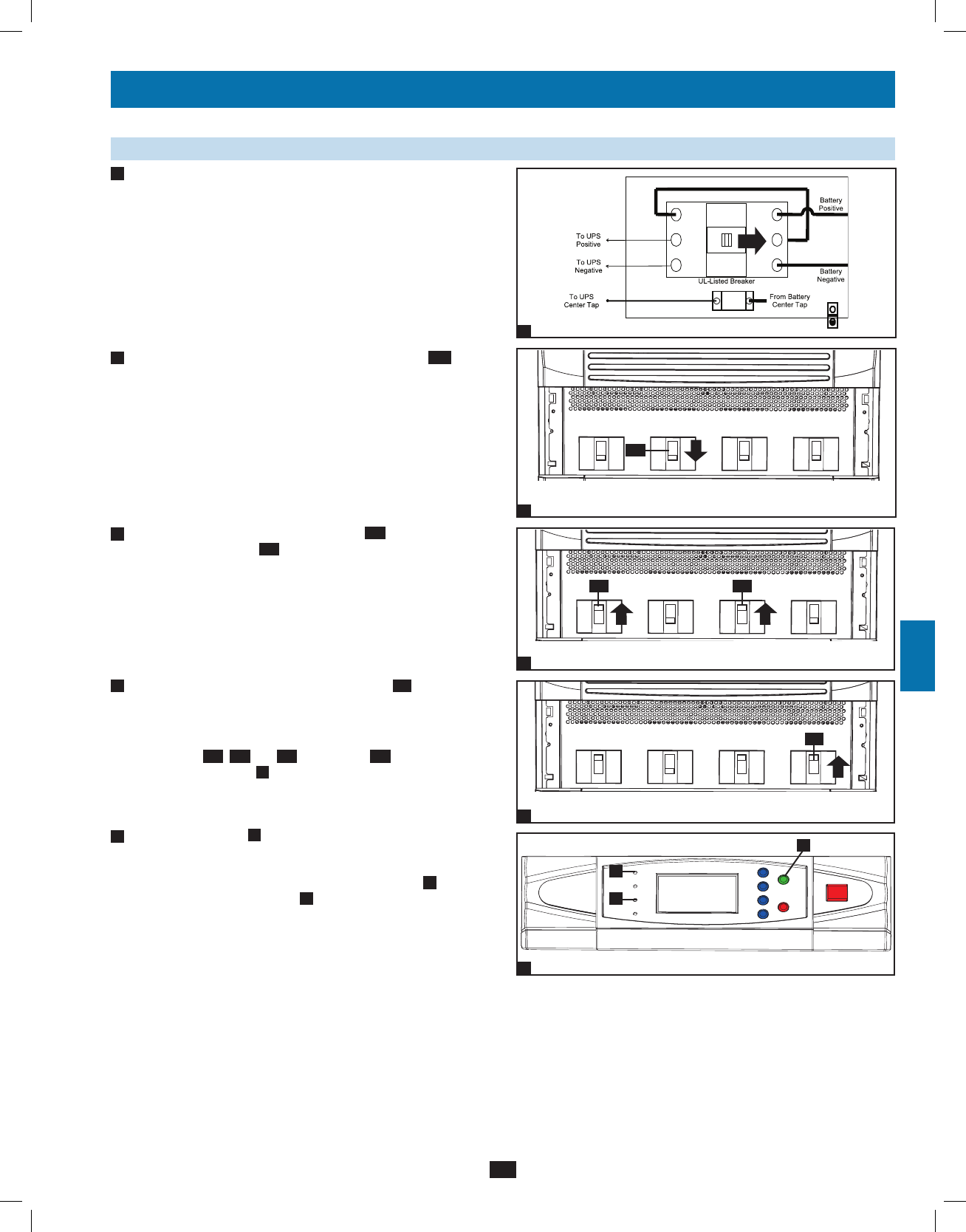 Battery Positive

To UPS Positive

To UPS Negative

Battery Negative

UL-Listed Breaker

To UPS Center Tap

From Battery Center Tap